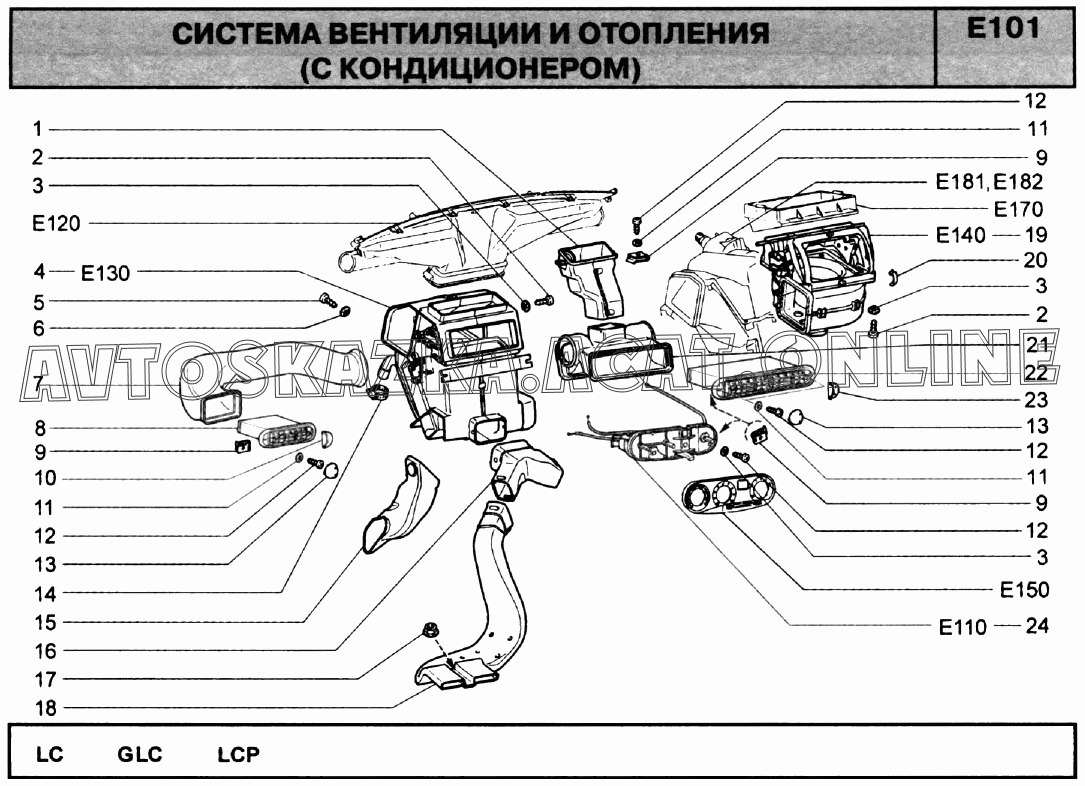 СИСТЕМА ВЕНТИЛЯЦИИ И ОТОПЛЕНИЯ (С КОНДИЦИОНЕРОМ)

E101

1
2
3
E120
4 E130
5
6
7
8
9
10
11
12
13
14
15
16
17
18

12
11
9
E181, E182
E170
E140 19
20
3
2
21
22
23
13
12
11
9
12
3
E150
E110 24

AVTOSKAZKA.ACAT.ONLINE

LC GLC LCP