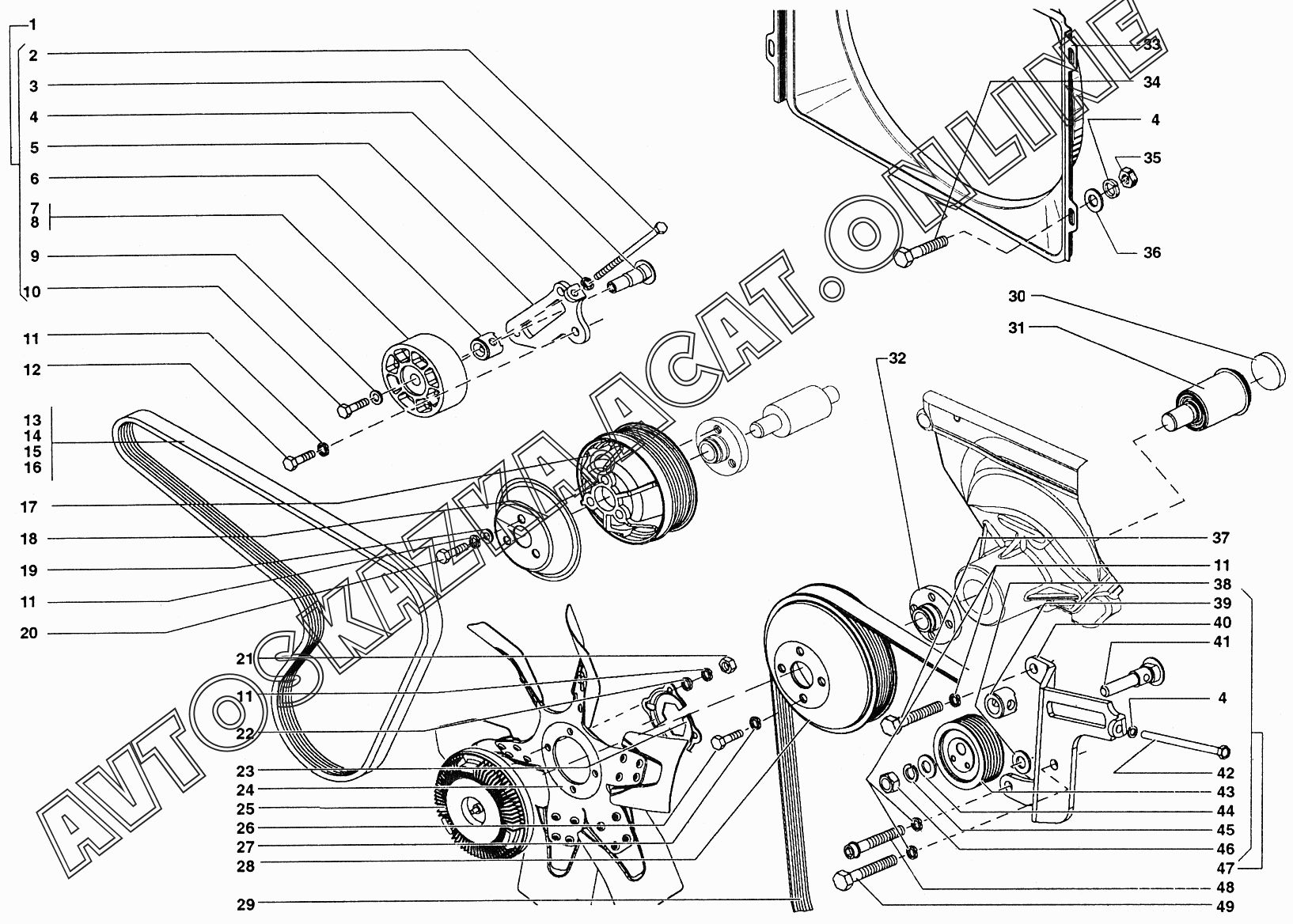 1
2
3
4
5
6
7
8
9
10
11
12
13
14
15
16
17
18
19
11
20
21
11
22
23
24
25
26
27
28
29
33
34
4
35
36
30
31
32
37
11
38
39
40
41
4
42
43
44
45
46
47
48
49
AVTOSKAZKA.ACAT.ONLINE