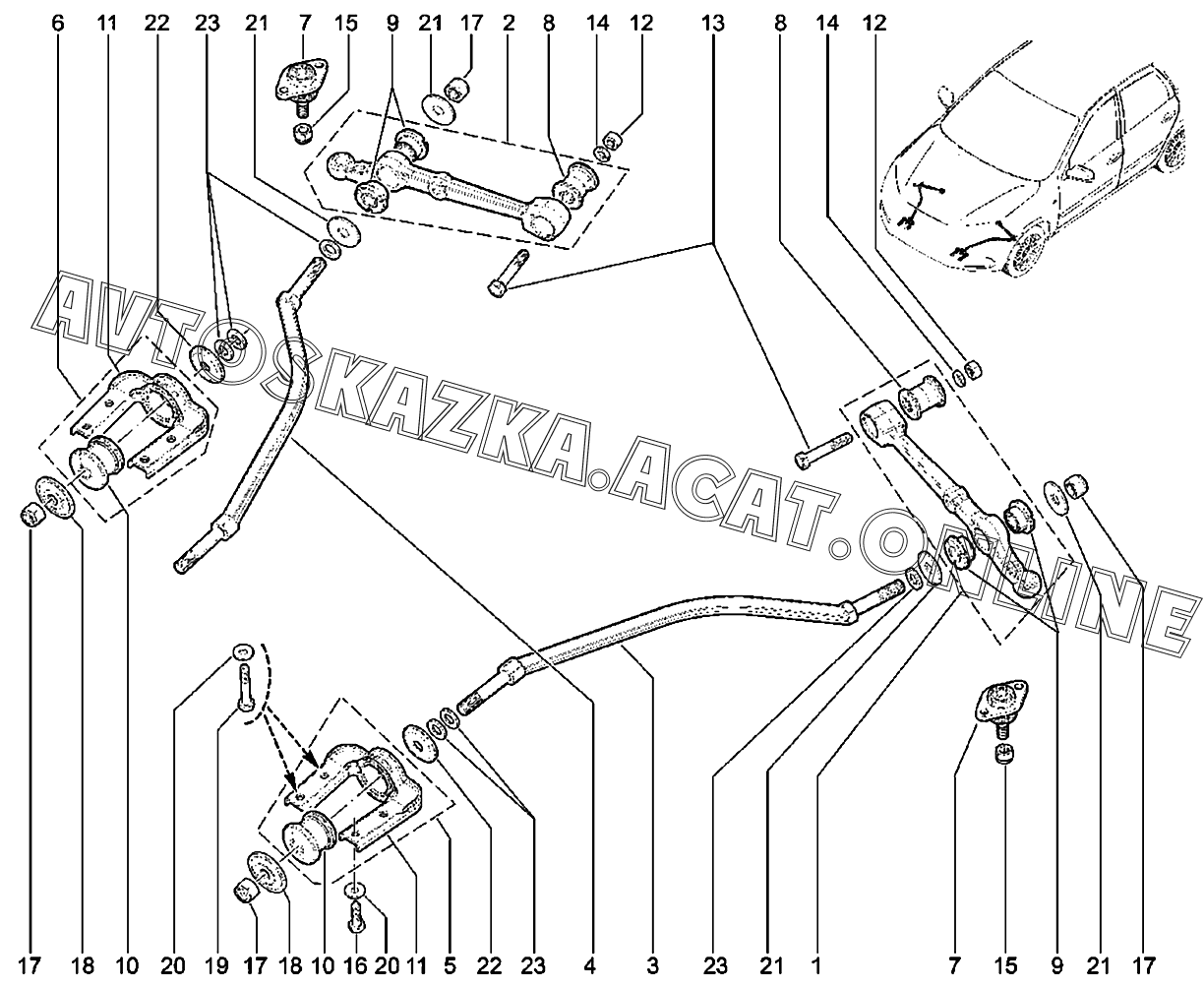 6 11 22 23 21 7 15 9 21 17 2 8 14 12 13 8 14 12

AVTOSKAZKA.ACAT.ONLINE

17 18 10 20 19 17 18 10 16 20 11 5 22 23 4 3 23 21 1 7 15 9 21 17