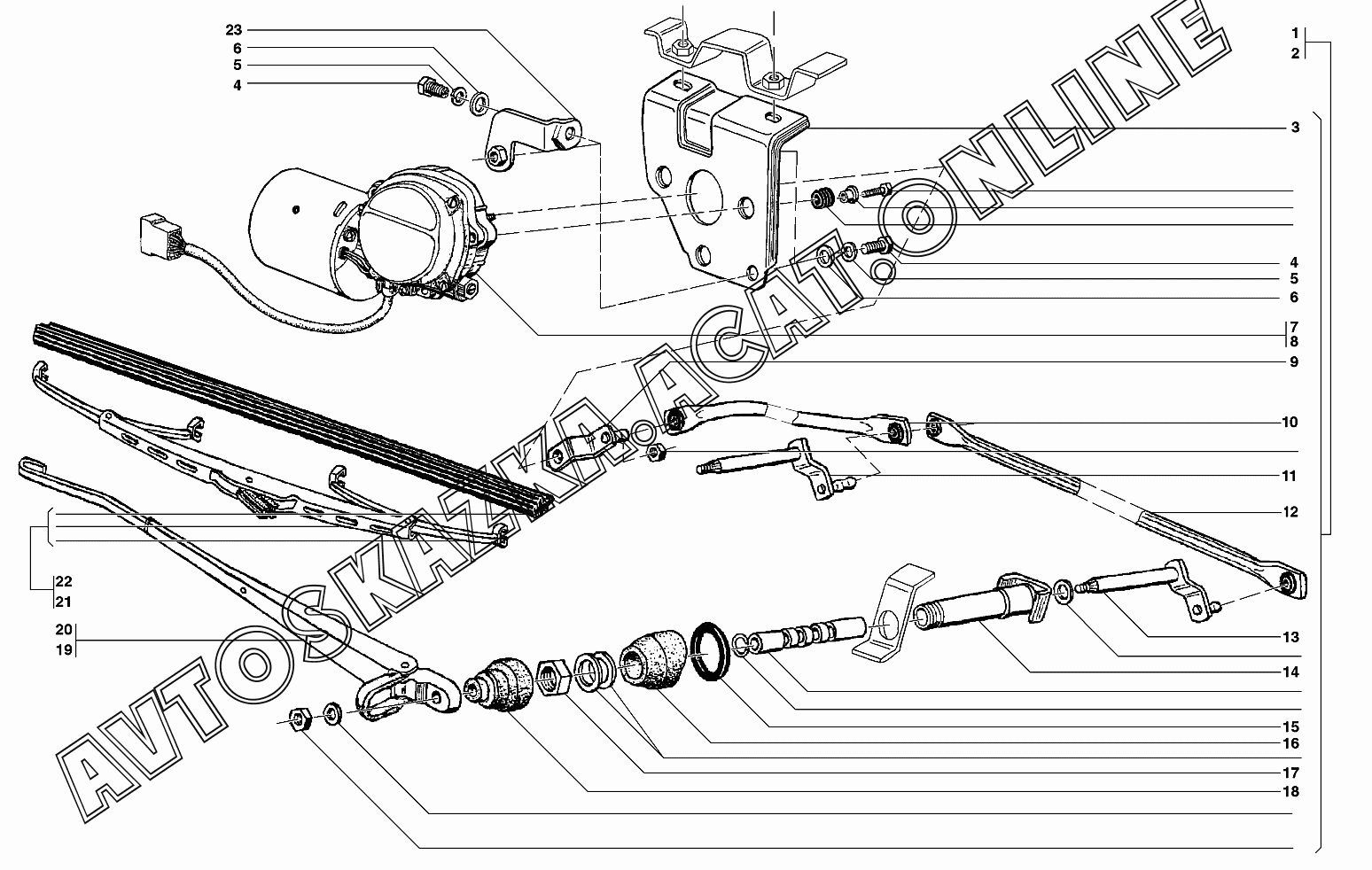 23
6
5
4

1
2
3
4
5
6
7
8
9
10
11
12
13
14
15
16
17
18

22
21
20
19

AVTOSKAZKA.ACAT.ONLINE