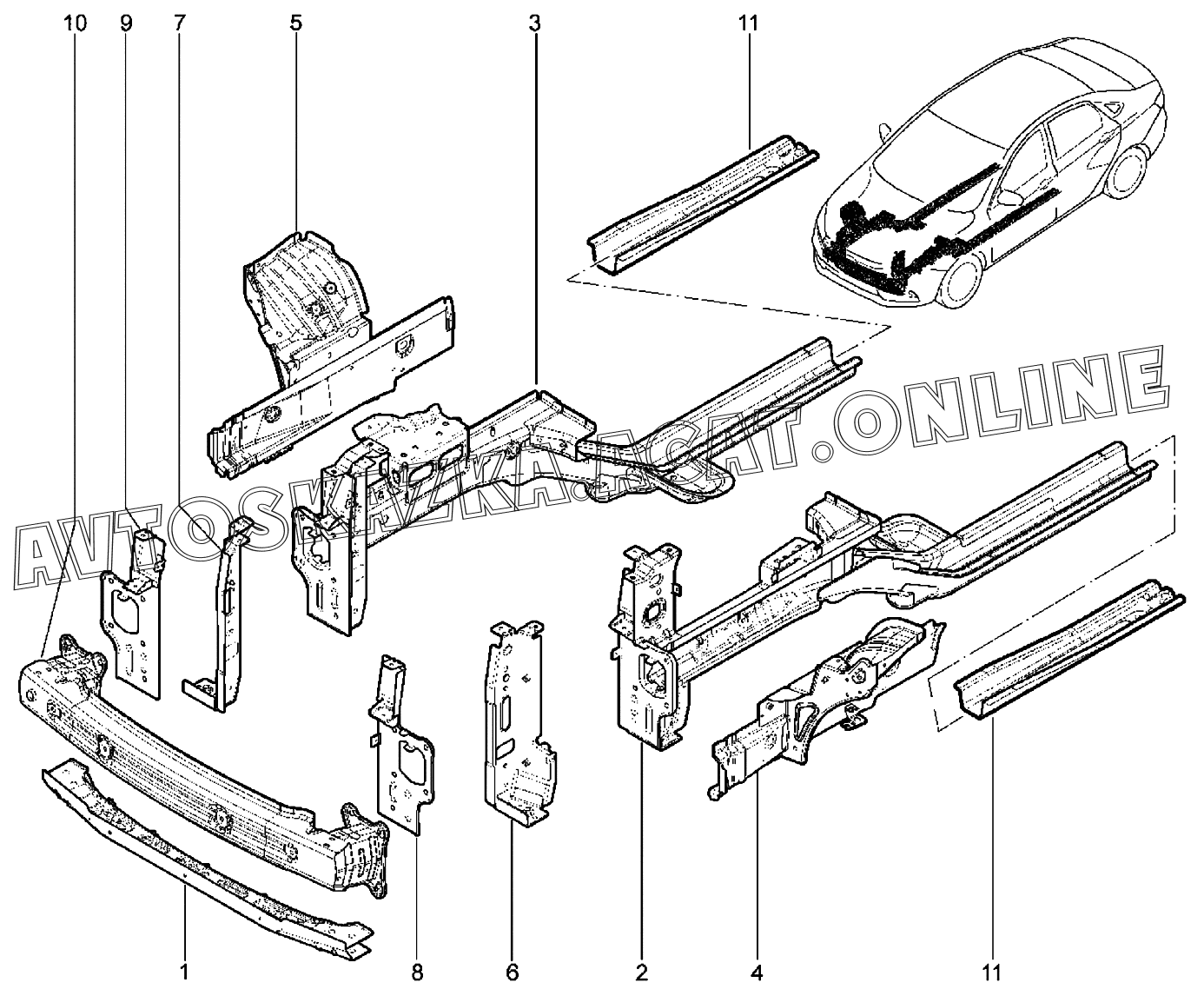 10 9 7 5 3 11

AVTOSKAZKA.ACAT.ONLINE

1 8 6 2 4 11