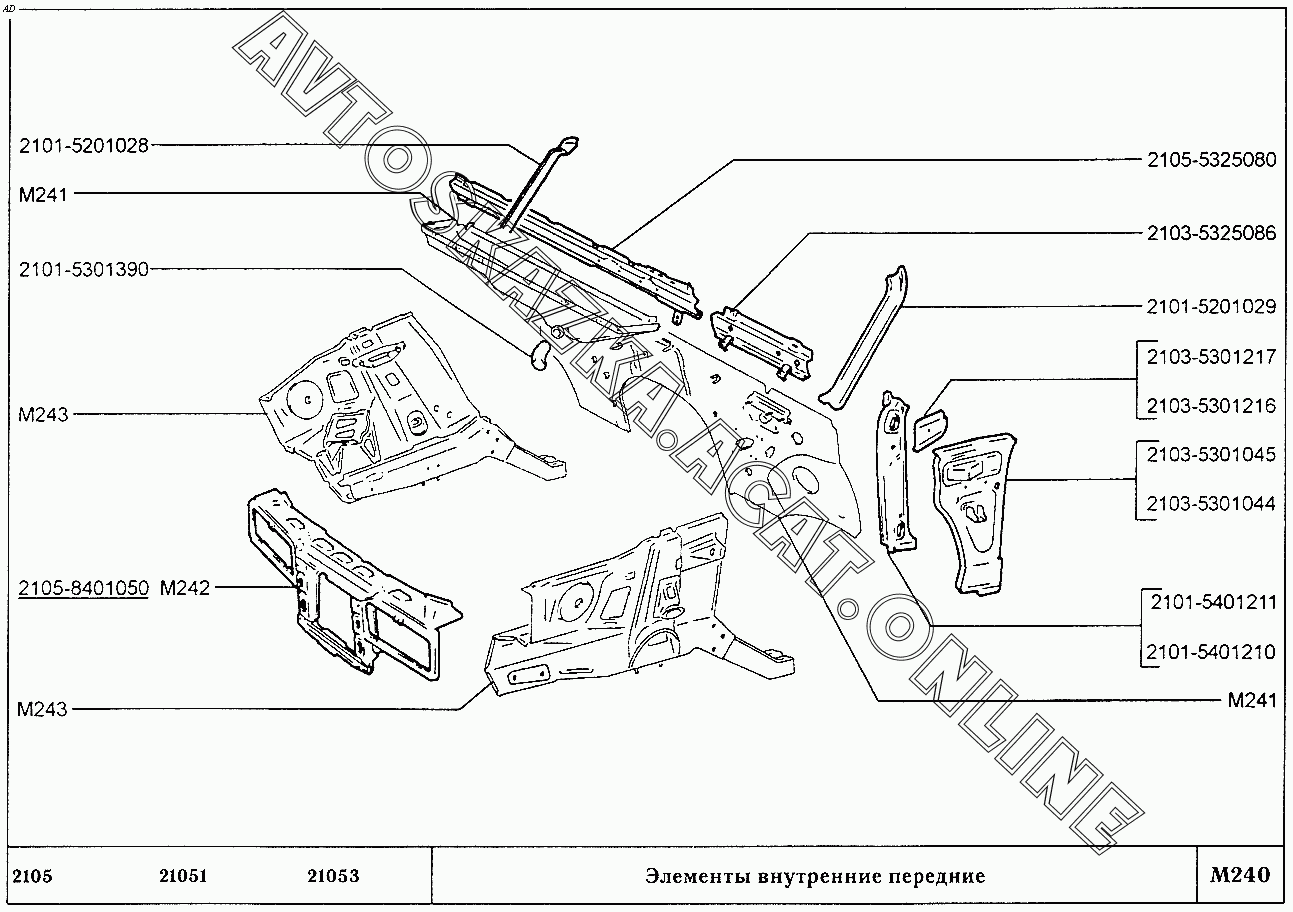 AD

AVTOSKAZKA.ACAT.ONLINE

2101-5201028
M241
2101-5301390
M243
2105-8401050 M242
M243

2105-5325080
2103-5325086
2101-5201029
2103-5301217
2103-5301216
2103-5301045
2103-5301044
2101-5401211
2101-5401210
M241

| 2105 21051 21053 | Элементы внутренние передние | M240 |
|---|---|---|