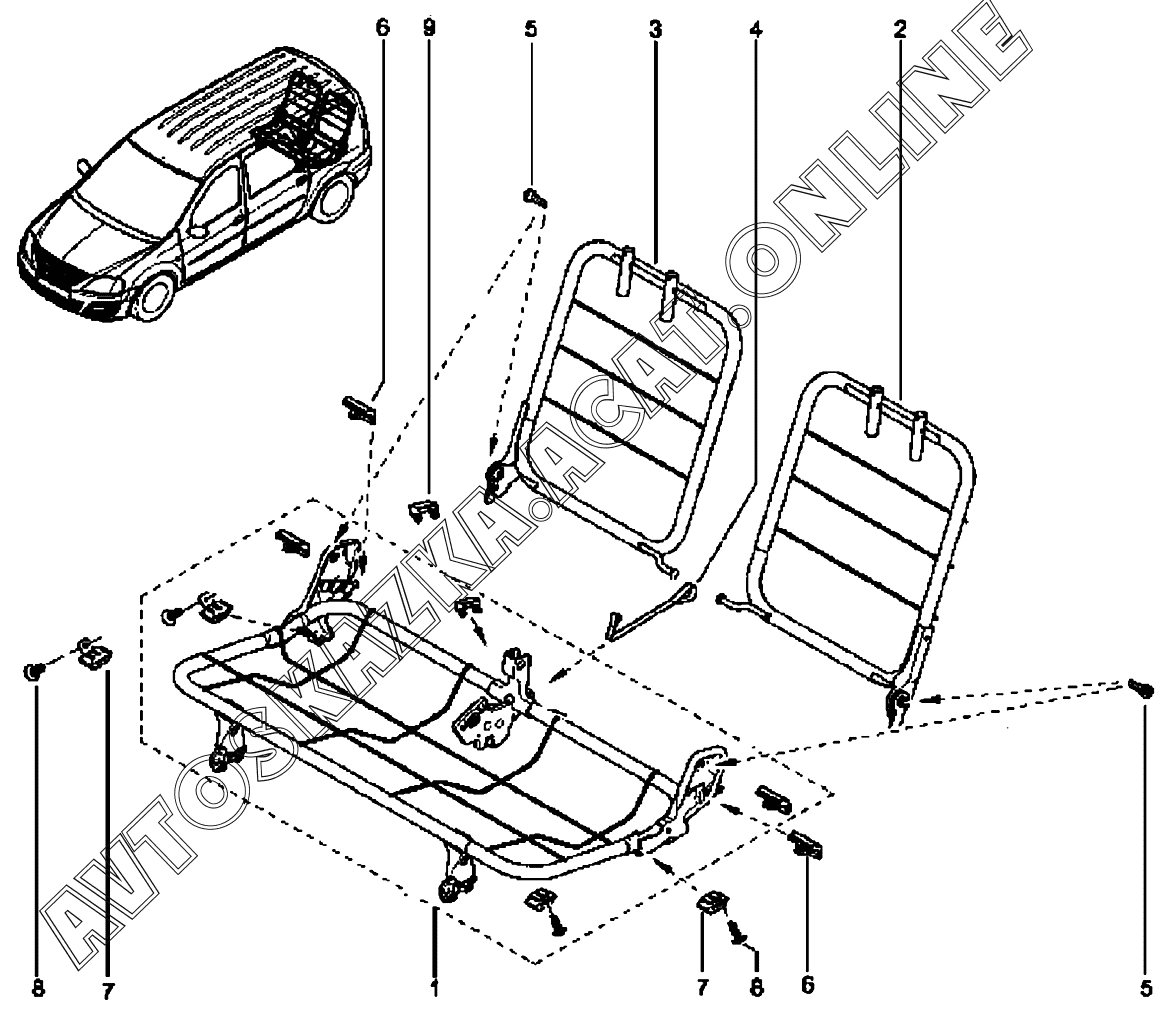 6
9
5
3
4
2
AVTOSKAZKA.ACAT.ONLINE
5
8
7
1
7
8
6
5