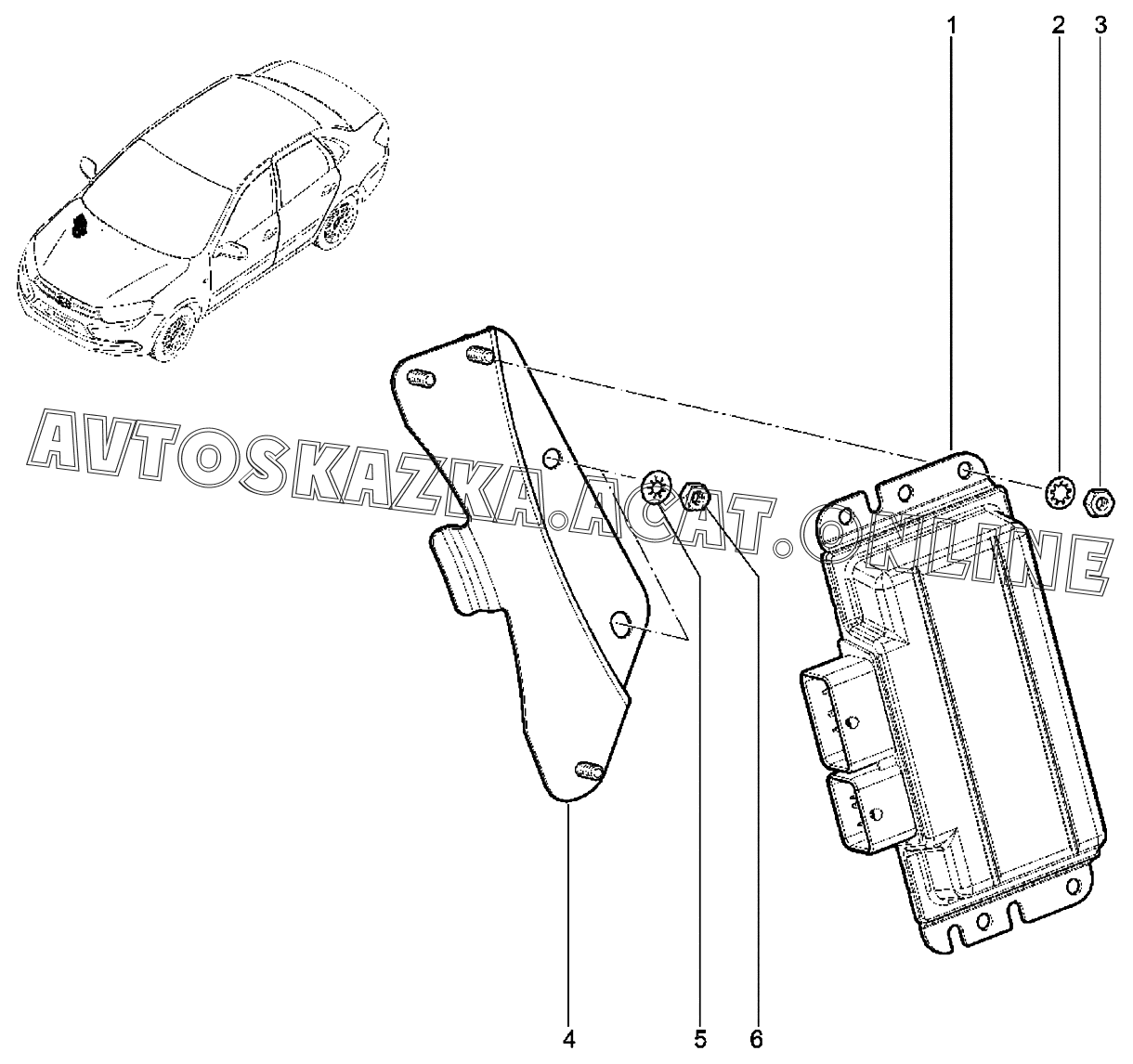 1
2
3
AVTOSKAZKA.ACAT.ONLINE
4
5
6