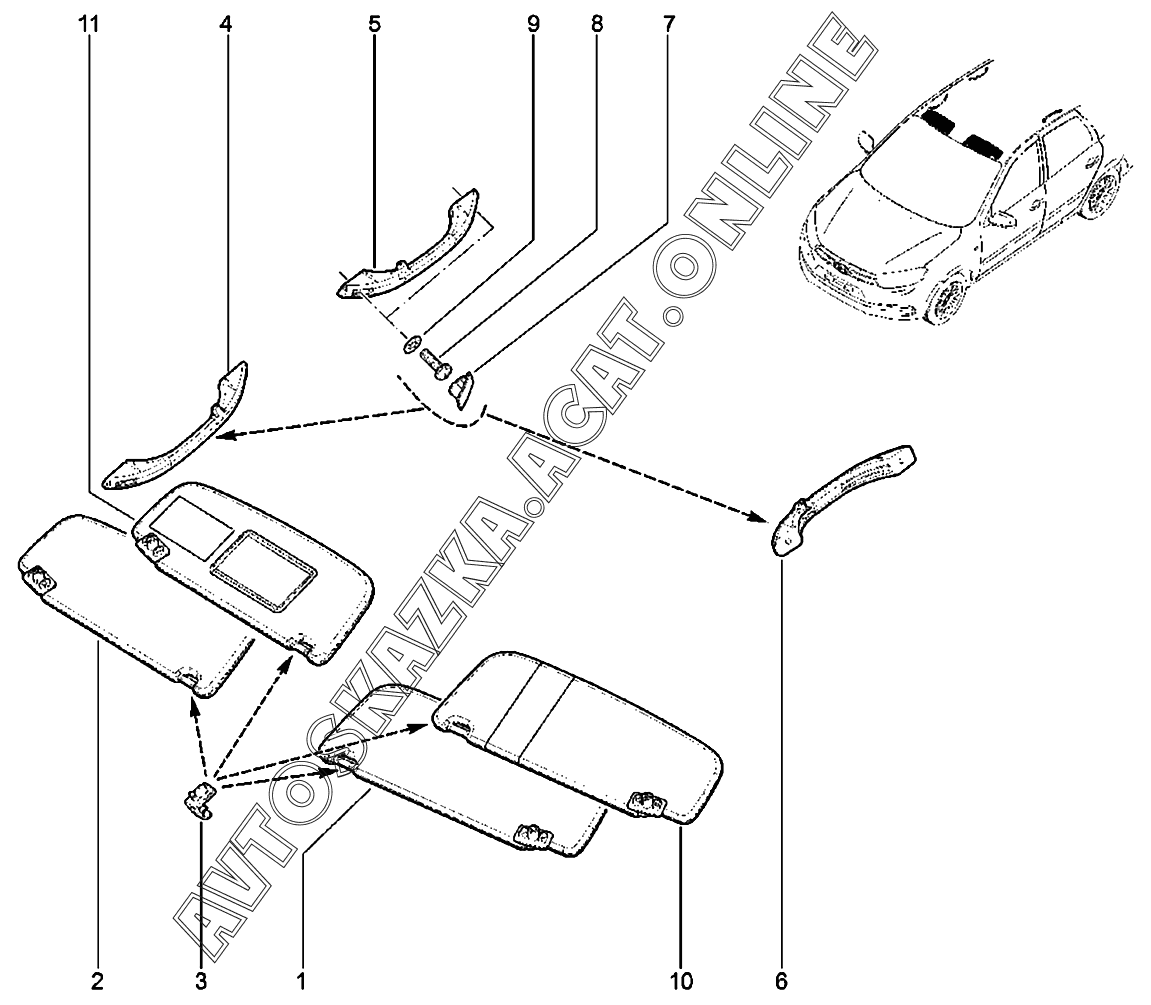 11
4
5
9
8
7
AVTOSKAZKA.ACAT.ONLINE
2
3
1
10
6