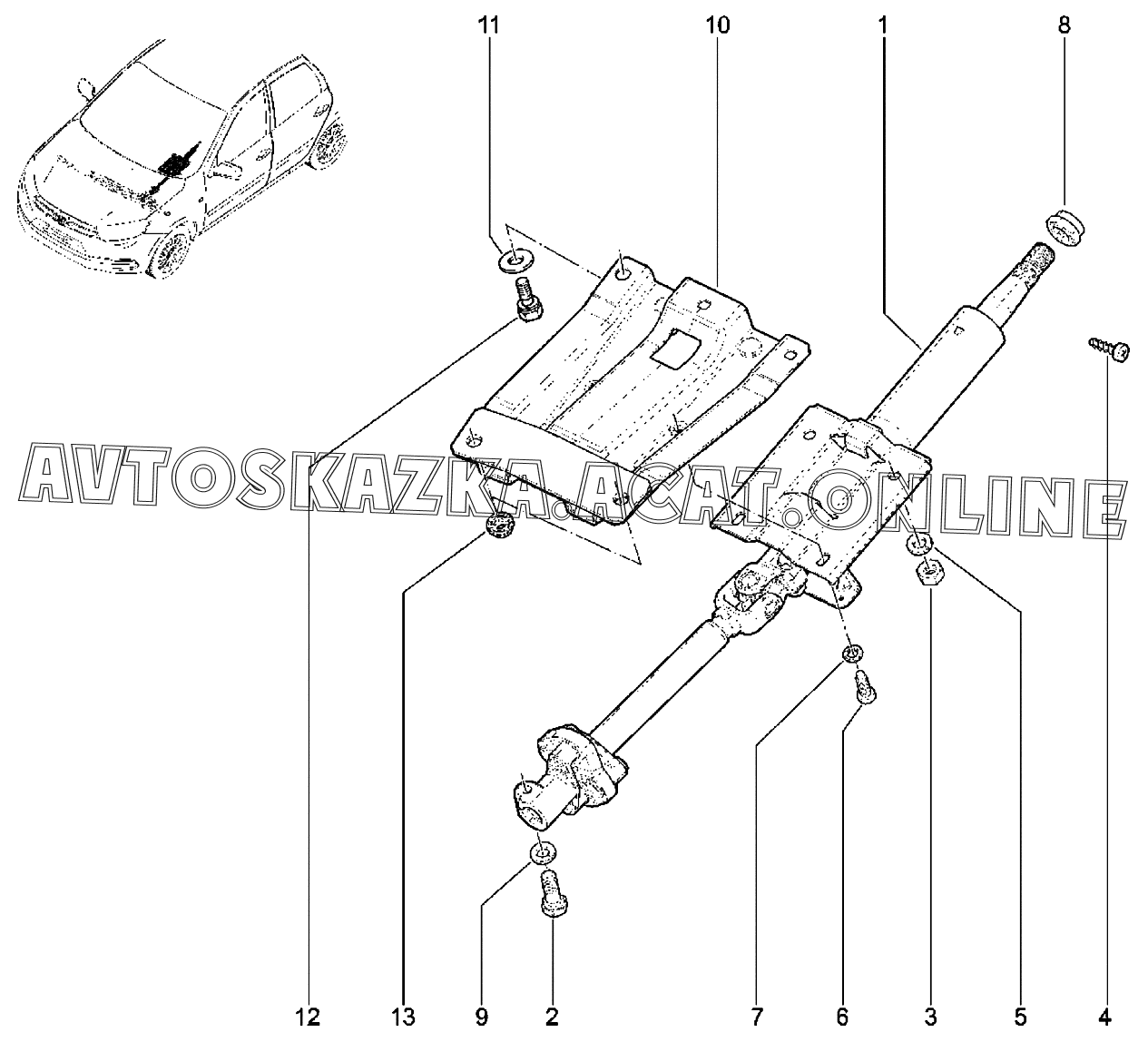 11
10
1
8
AVTOSKAZKA.ACAT.ONLINE
12
13
9
2
7
6
3
5
4