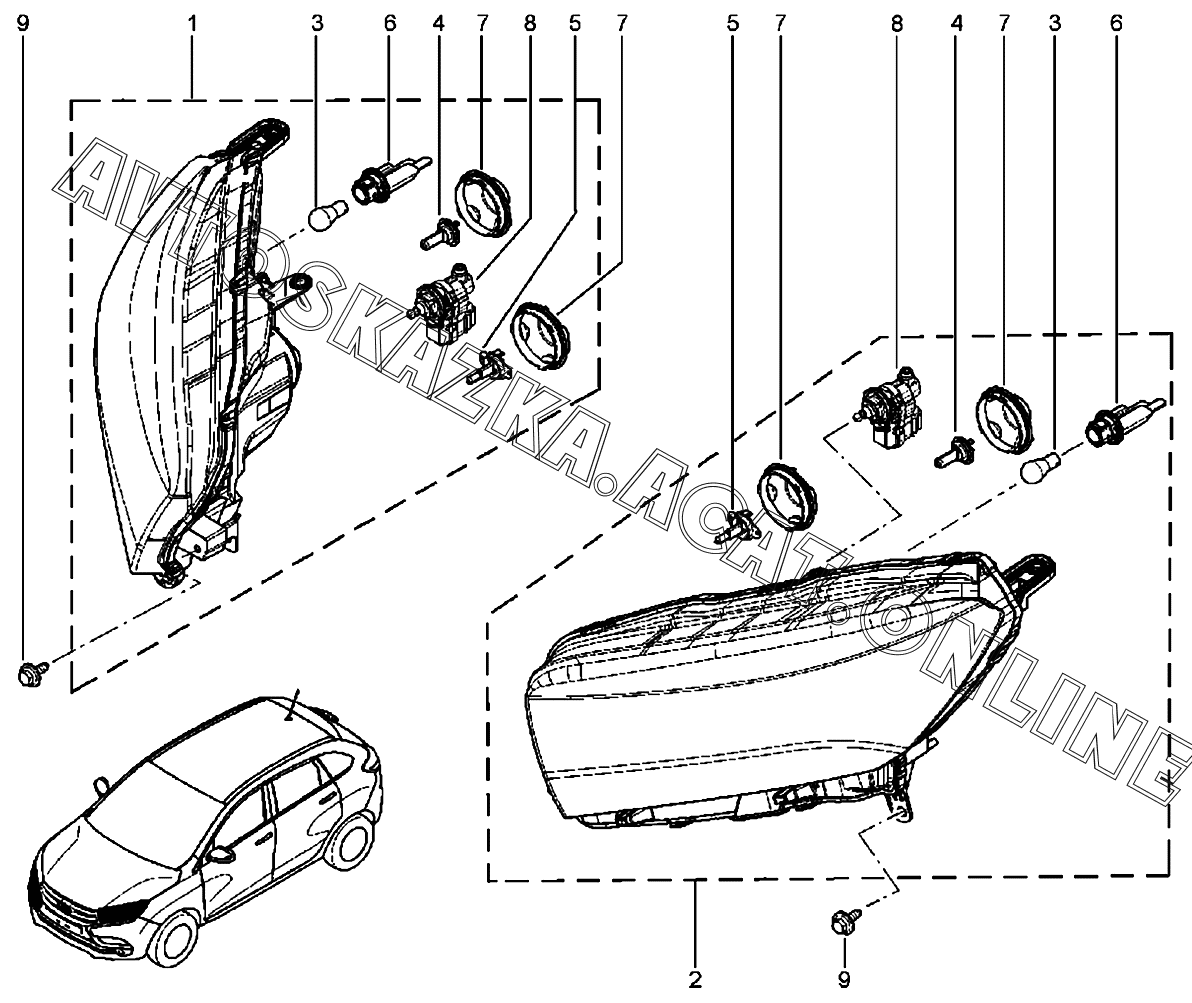 9 1 3 6 4 7 8 5 7

5 7 8 4 7 3 6

AVTOSKAZKA.ACAT.ONLINE

2

9