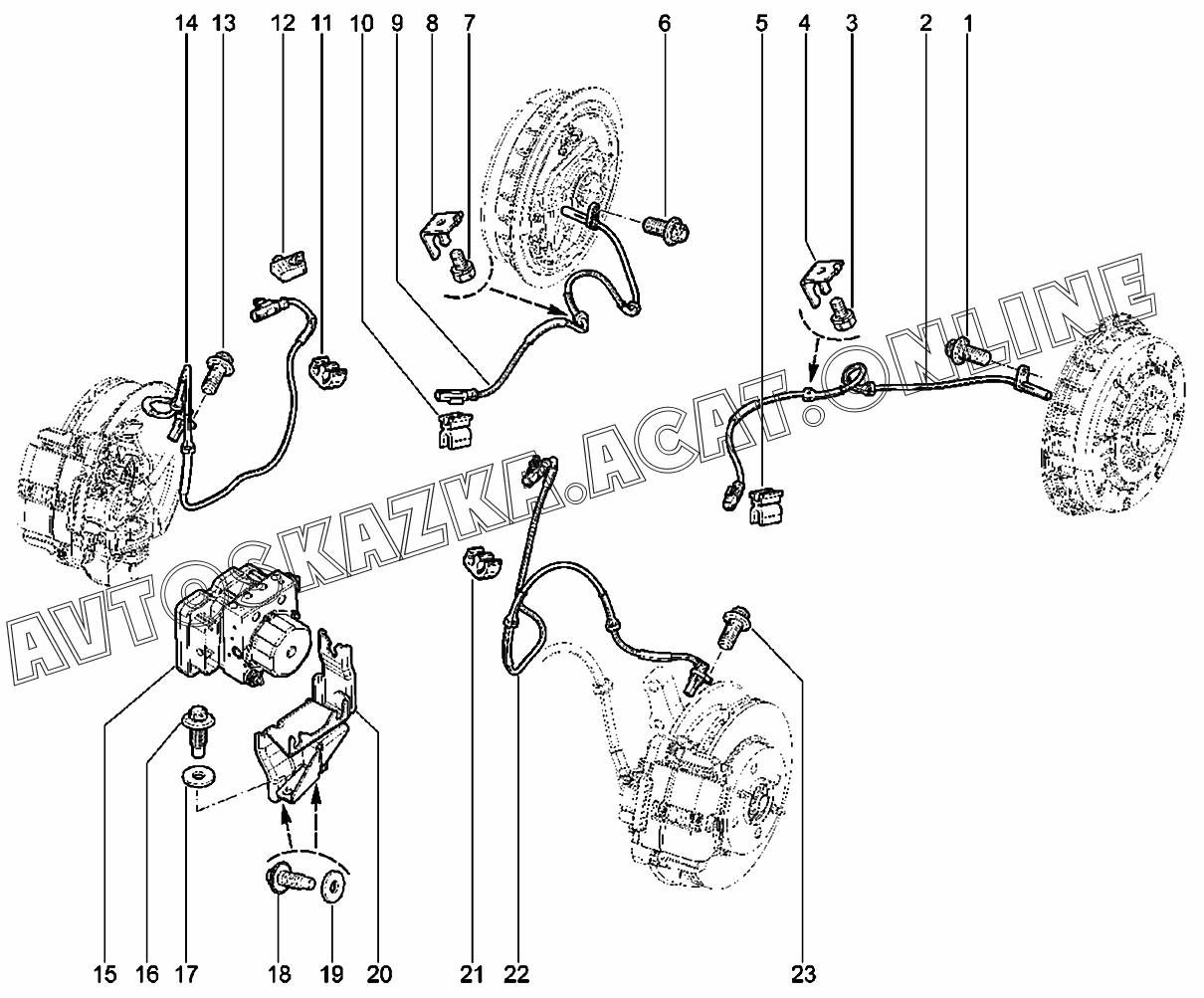 14 13 12 11 10 9 8 7 6 5 4 3 2 1

AVTOSKAZKA.ACAT.ONLINE

15 16 17 18 19 20 21 22 23