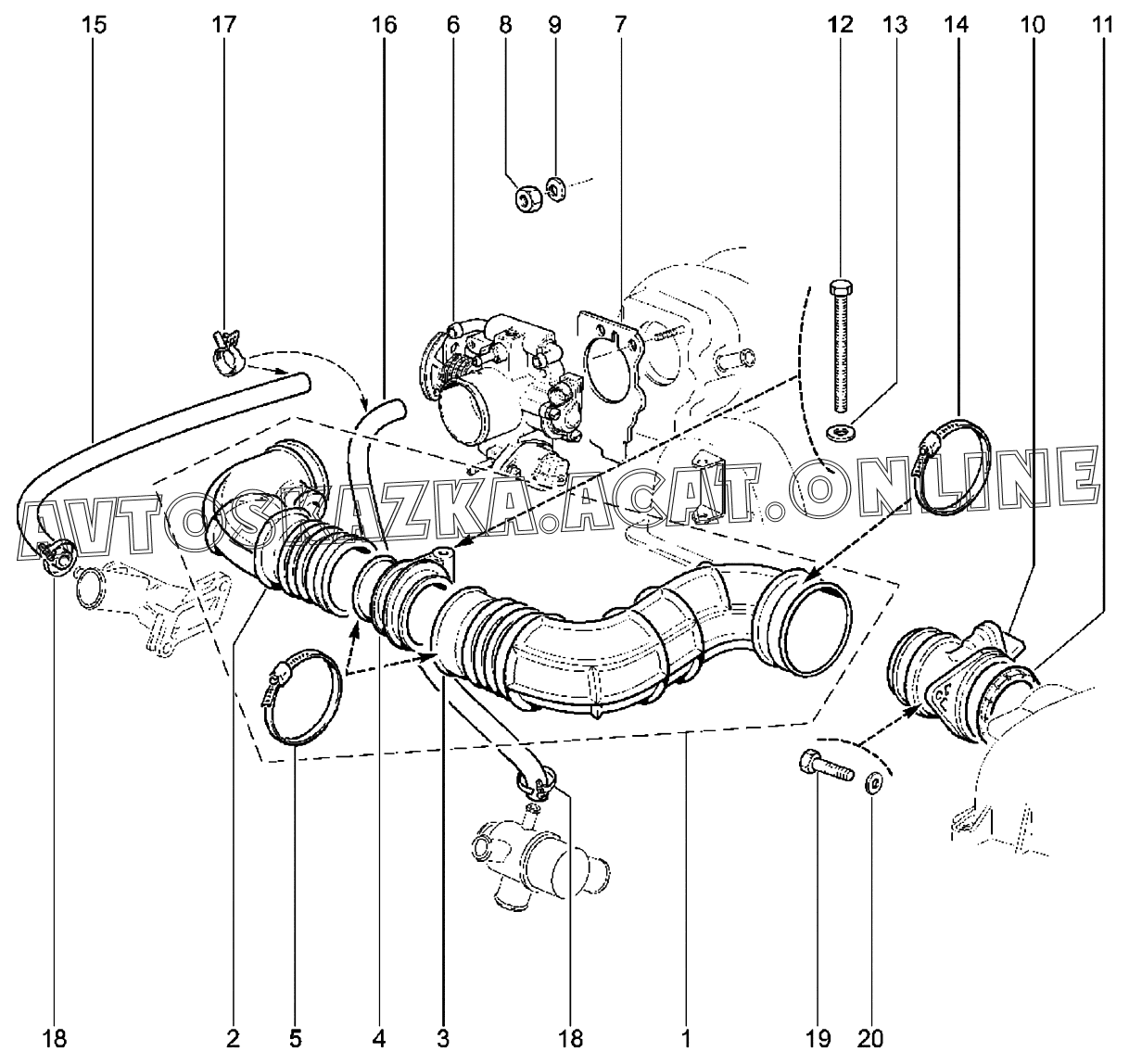 15 17 16 6 8 9 7 12 13 14 10 11

AVTOSKAZKA.ACAT.ONLINE

18 2 5 4 3 18 1 19 20