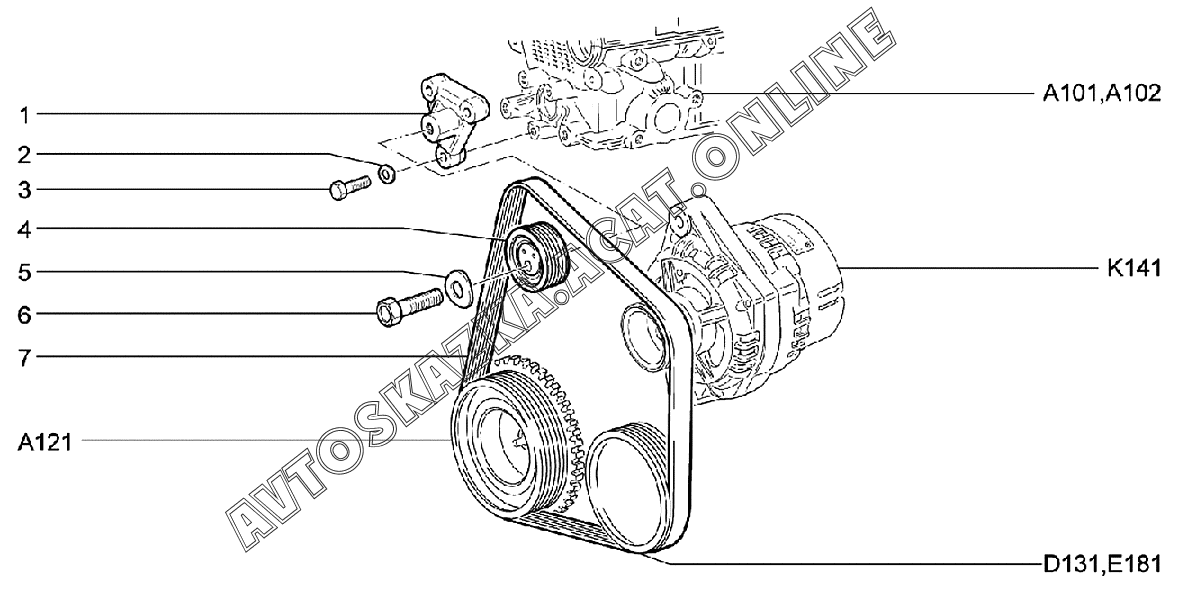 1
2
3
4
5
6
7
A121
A101,A102
K141
D131,E181
AVTOSKAZKA.ACAT.ONLINE