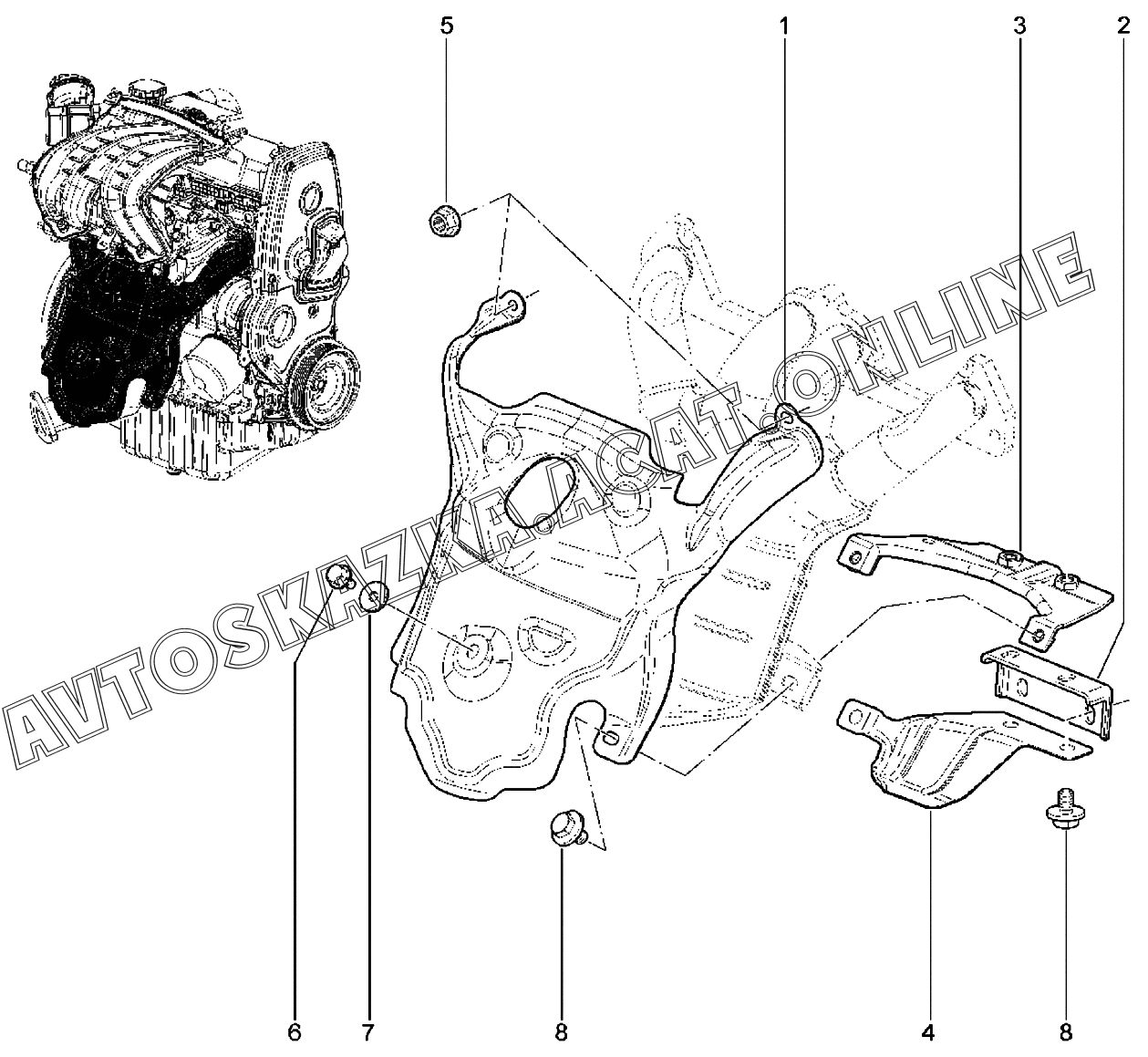 5
1
3
2
AVTOSKAZKA.ACAT.ONLINE
6
7
8
4
8