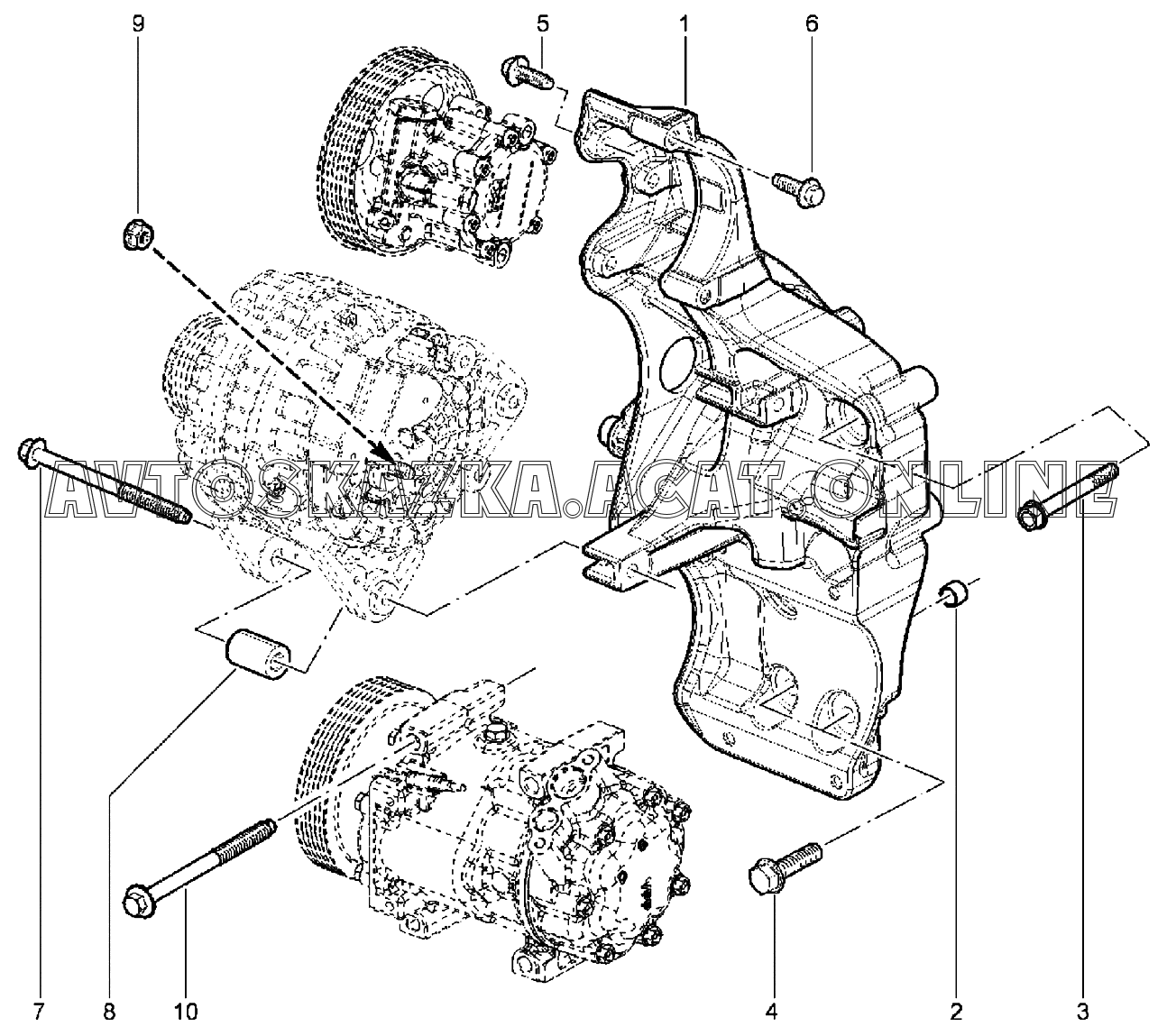 9
5
1
6
AVTOSKAZKA.ACAT.ONLINE
7
8
10
4
2
3