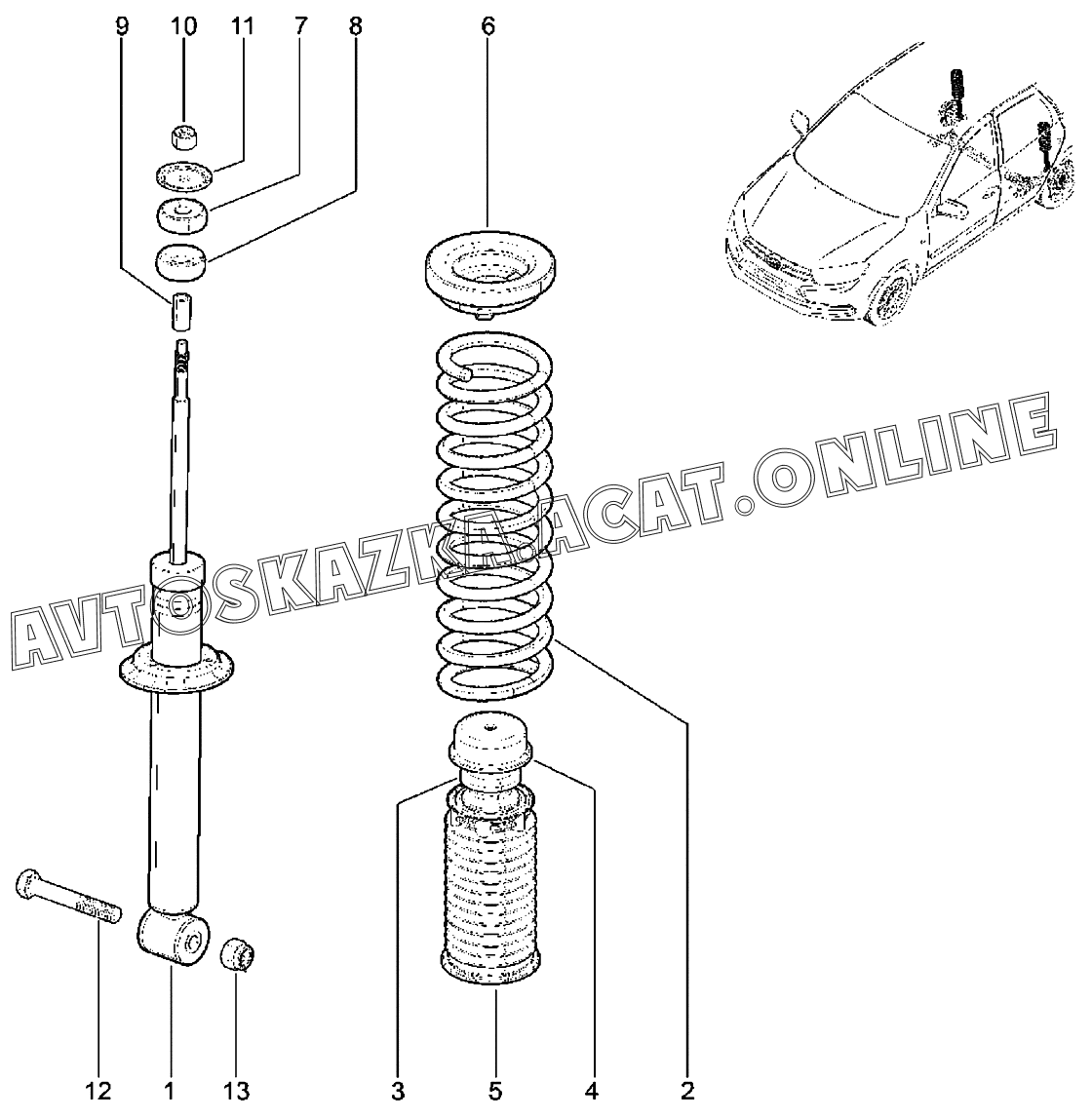 9 10 11 7 8

6

AVTOSKAZKA.ACAT.ONLINE

12 1 13

3 5 4 2