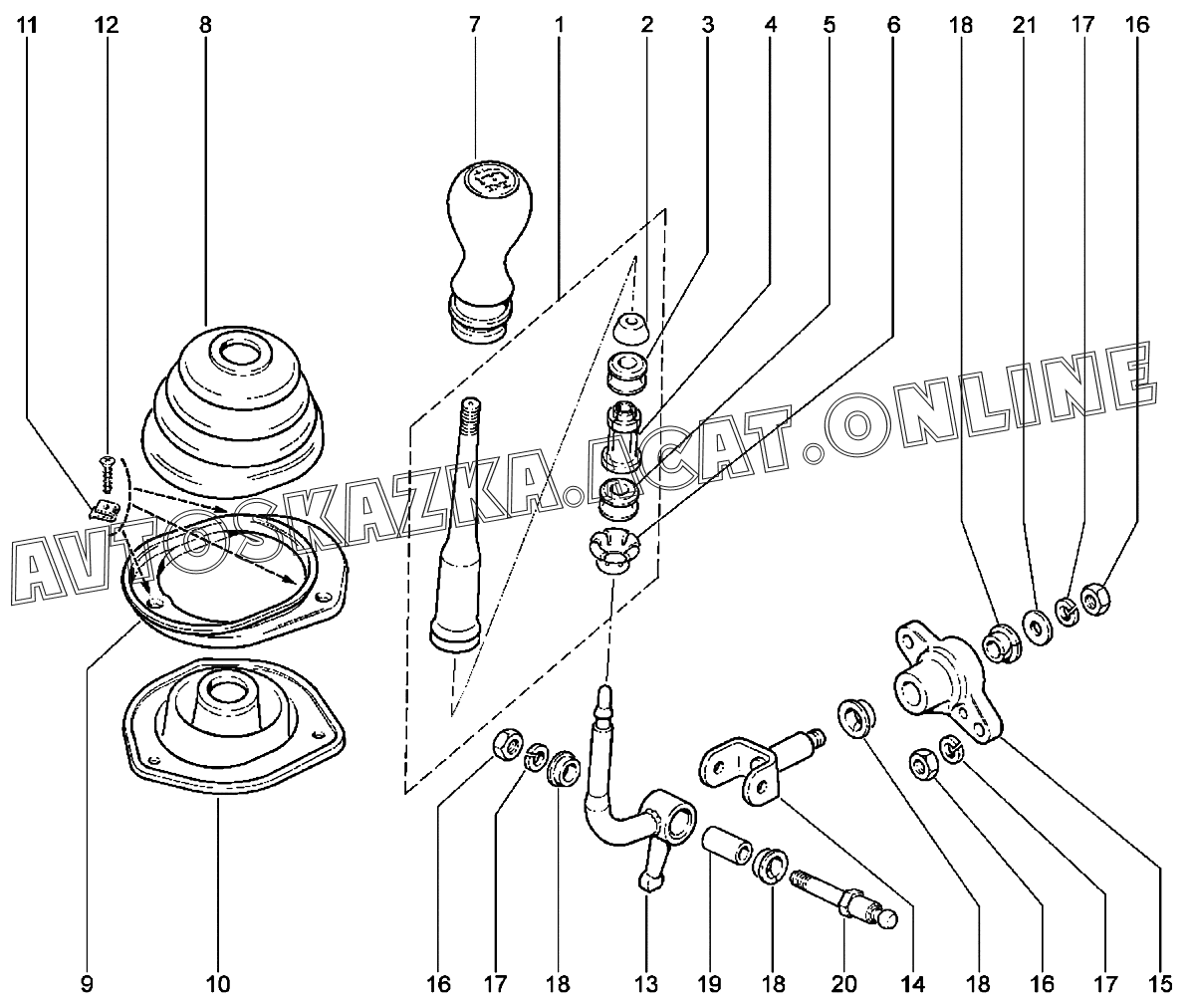 11 12 8 7 1 2 3 4 5 6 18 21 17 16

AVTOSKAZKA.ACAT.ONLINE

9 10 16 17 18 13 19 18 20 14 18 16 17 15