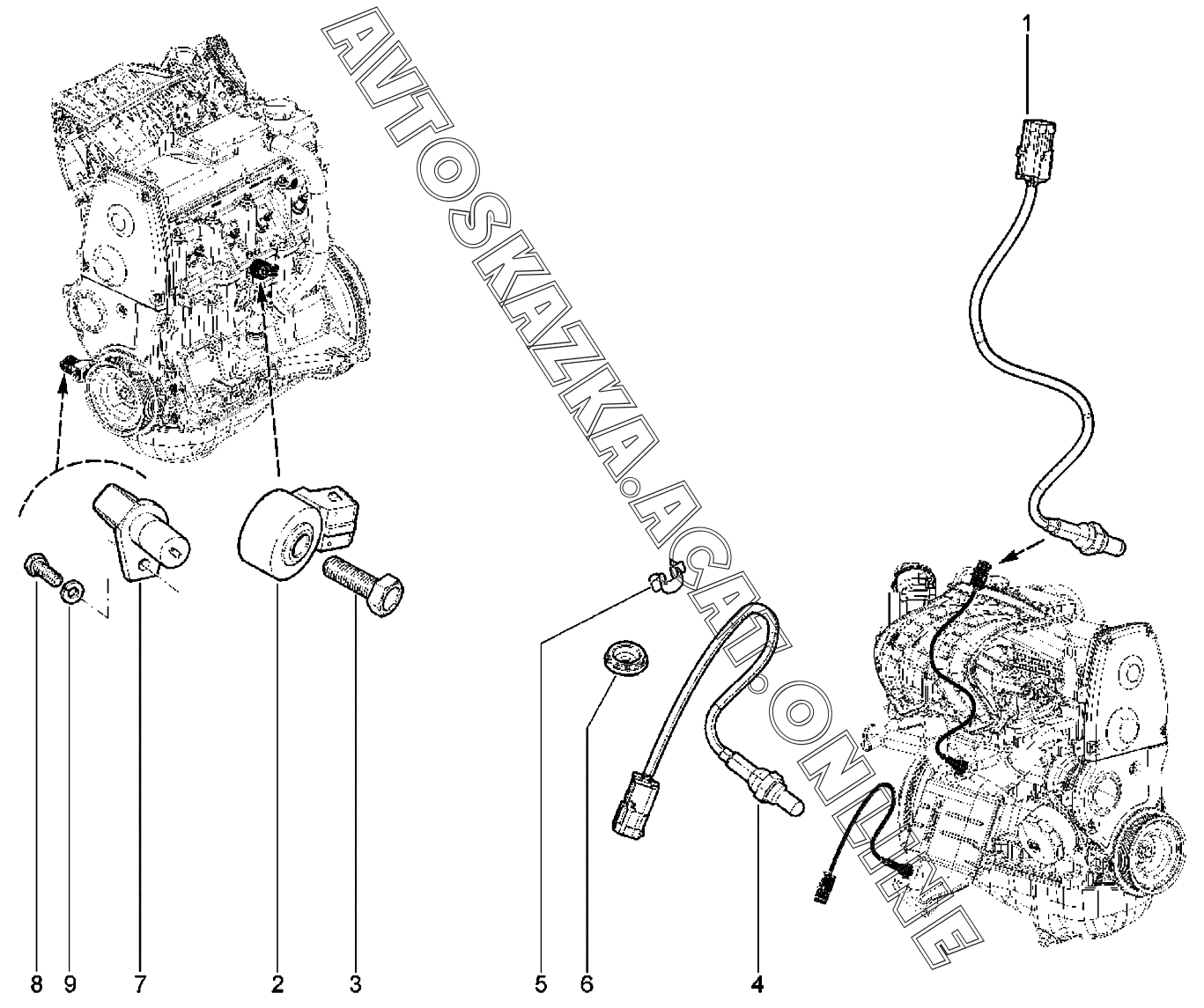 AVTOSKAZKA.ACAT.ONLINE

1

8
9
7
2
3
5
6
4