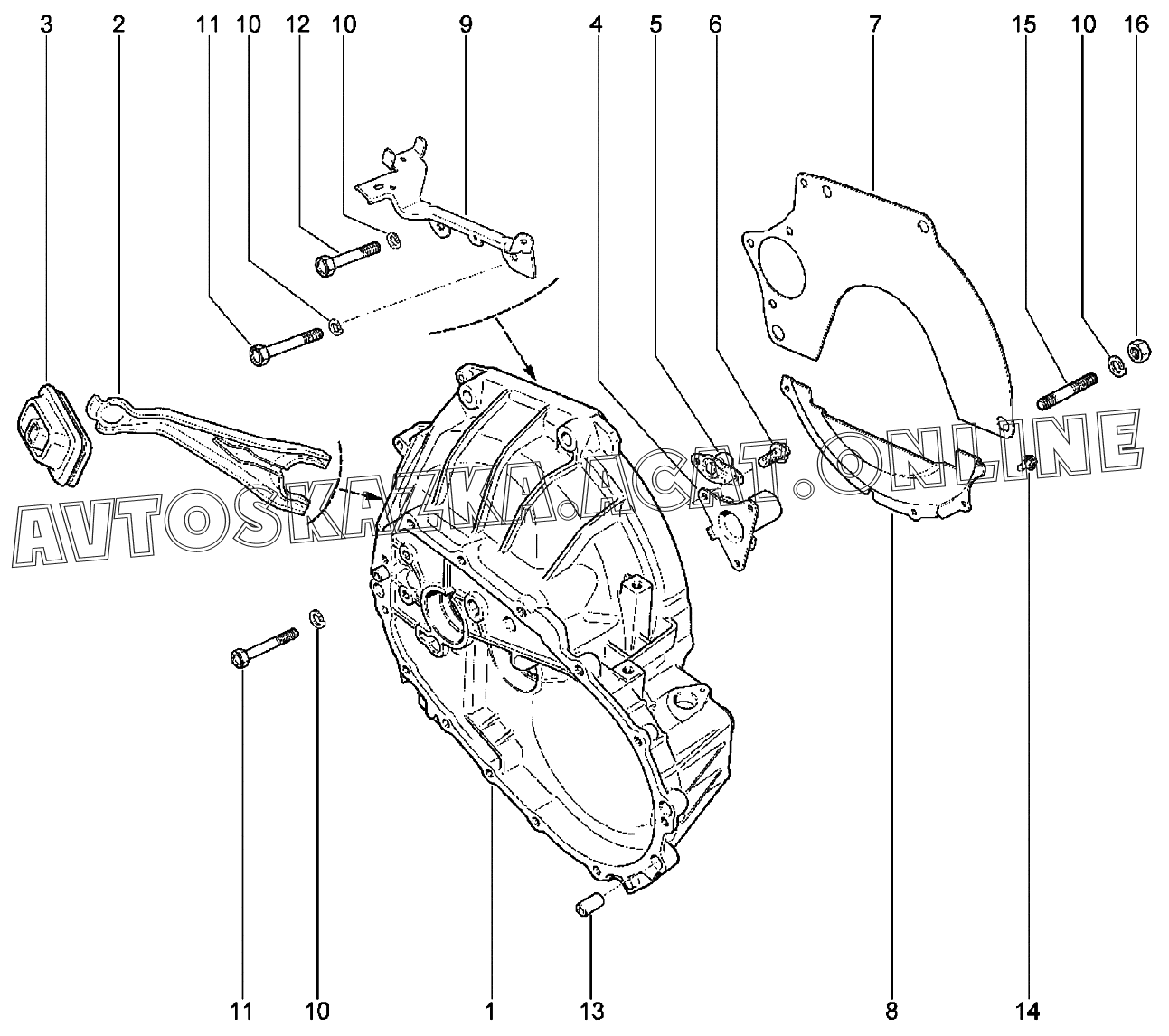 3 2 11 10 12 10 9 4 5 6 7 15 10 16

AVTOSKAZKA.ACAT.ONLINE

11 10 1 13 8 14