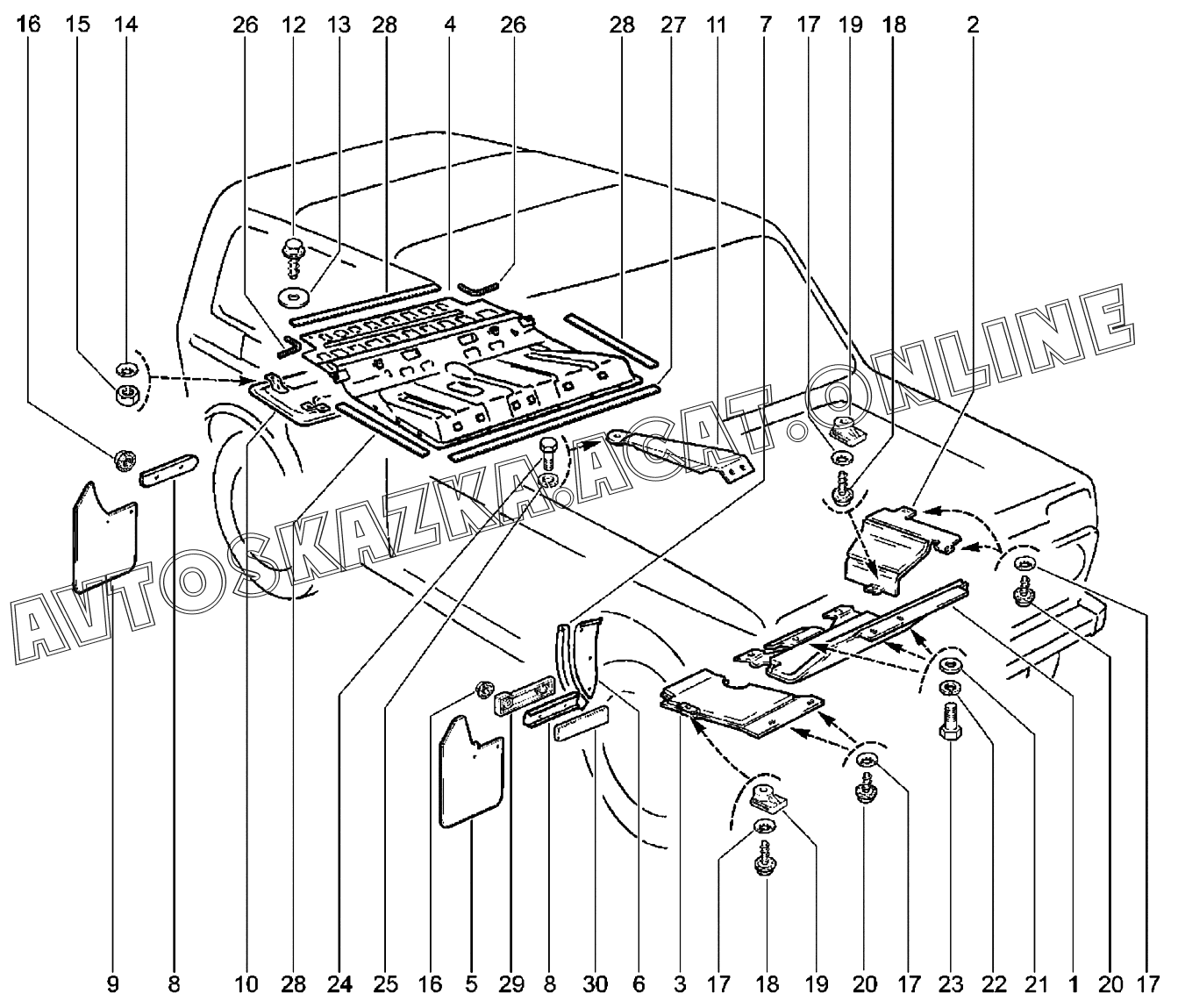 16 15 14 26 12 13 28 4 26 28 27 11 7 17 19 18 2

AVTOSKAZKA.ACAT.ONLINE

9 8 10 28 24 25 16 5 29 8 30 6 3 17 18 19 20 17 23 22 21 1 20 17