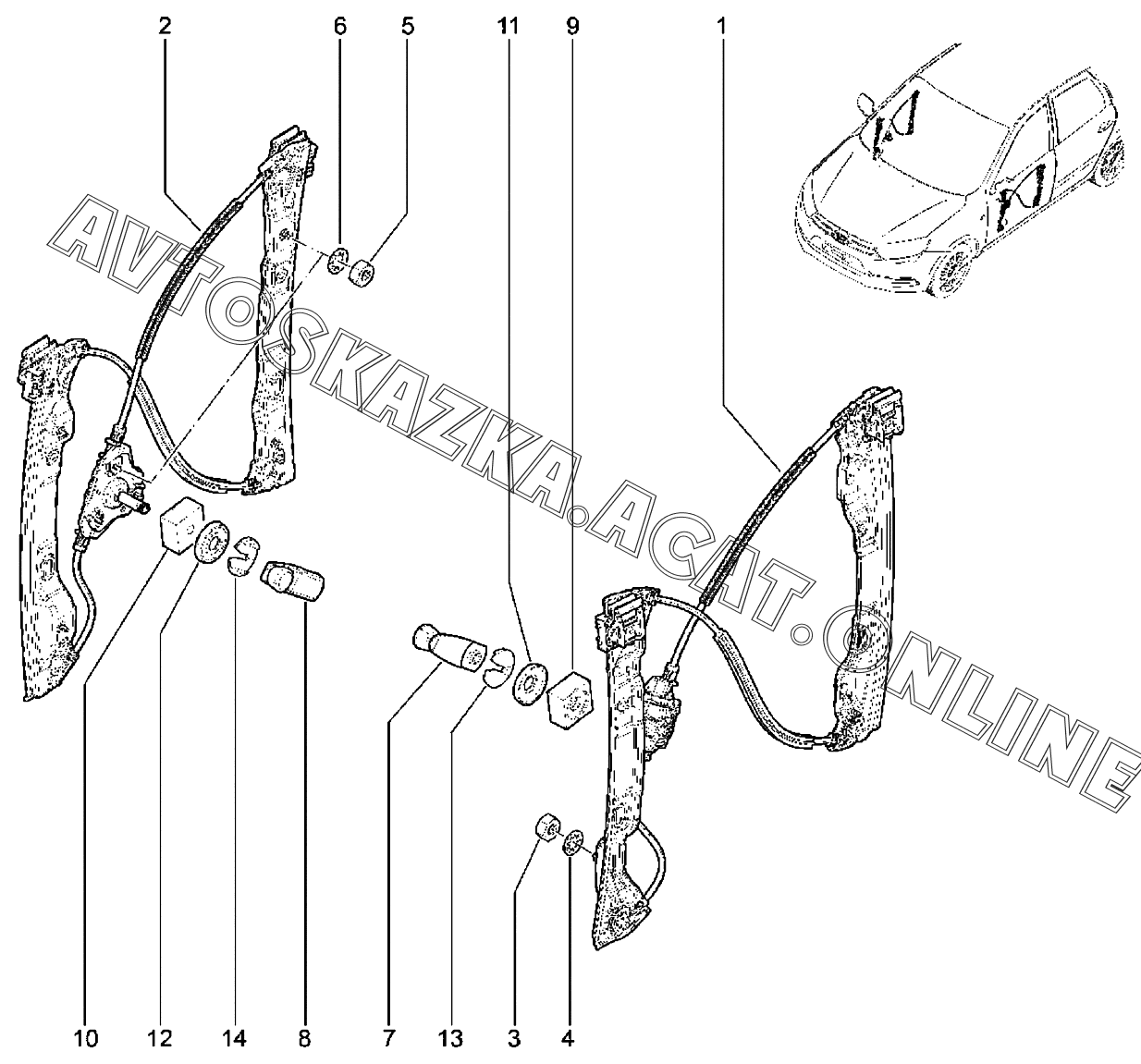 2
6
5
11
9
1
AVTOSKAZKA.ACAT.ONLINE
10
12
14
8
7
13
3
4