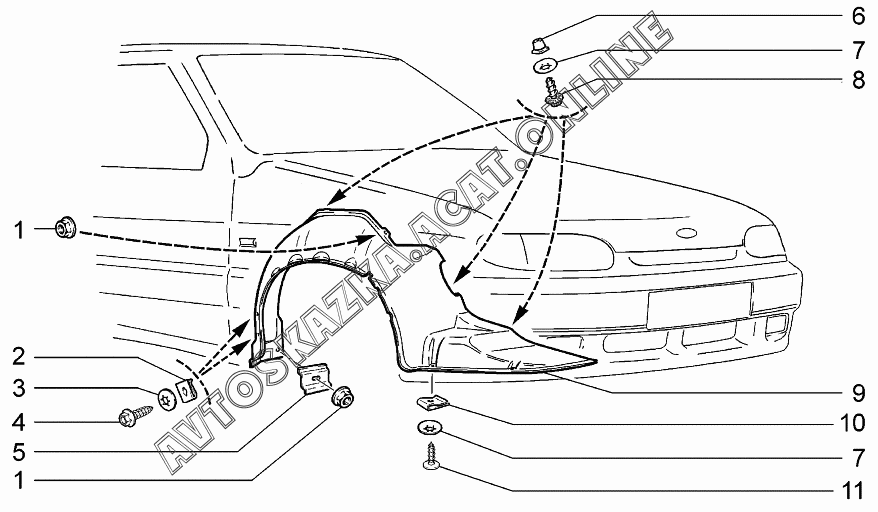 6
7
8
1
2
3
4
5
1
9
10
7
11
AVTOSKAZKA.ACAT.ONLINE