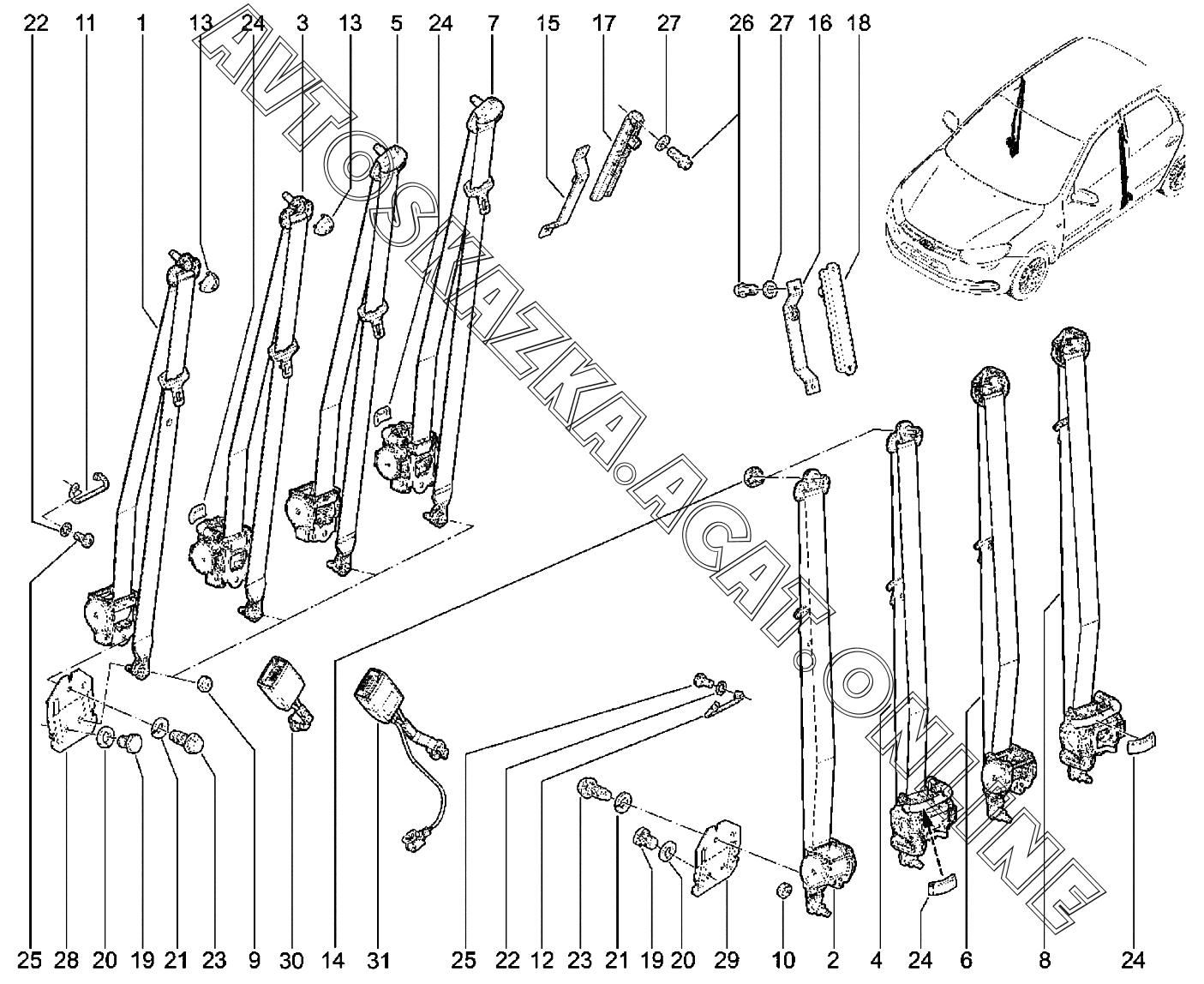 22 11 1 13 24 3 13 5 24 7 15 17 27 26 27 16 18

AVTOSKAZKA.ACAT.ONLINE

25 28 20 19 21 23 9 30 14 31 25 22 12 23 21 19 20 29 10 2 4 24 6 8 24