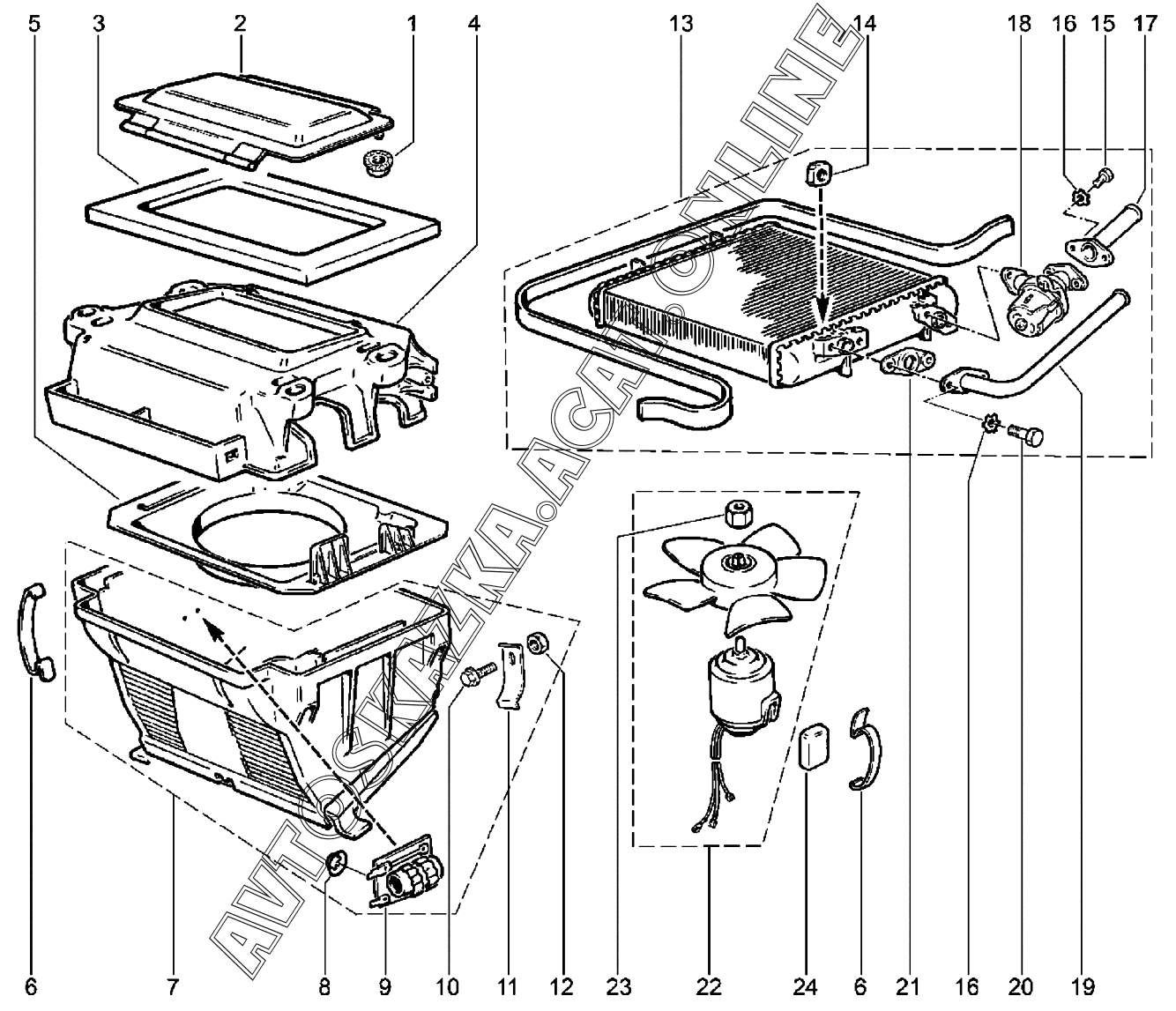 5 3 2 1 4 13 14 18 16 15 17

AVTOSKAZKA.ACAT.ONLINE

6 7 8 9 10 11 12 23 22 24 6 21 16 20 19