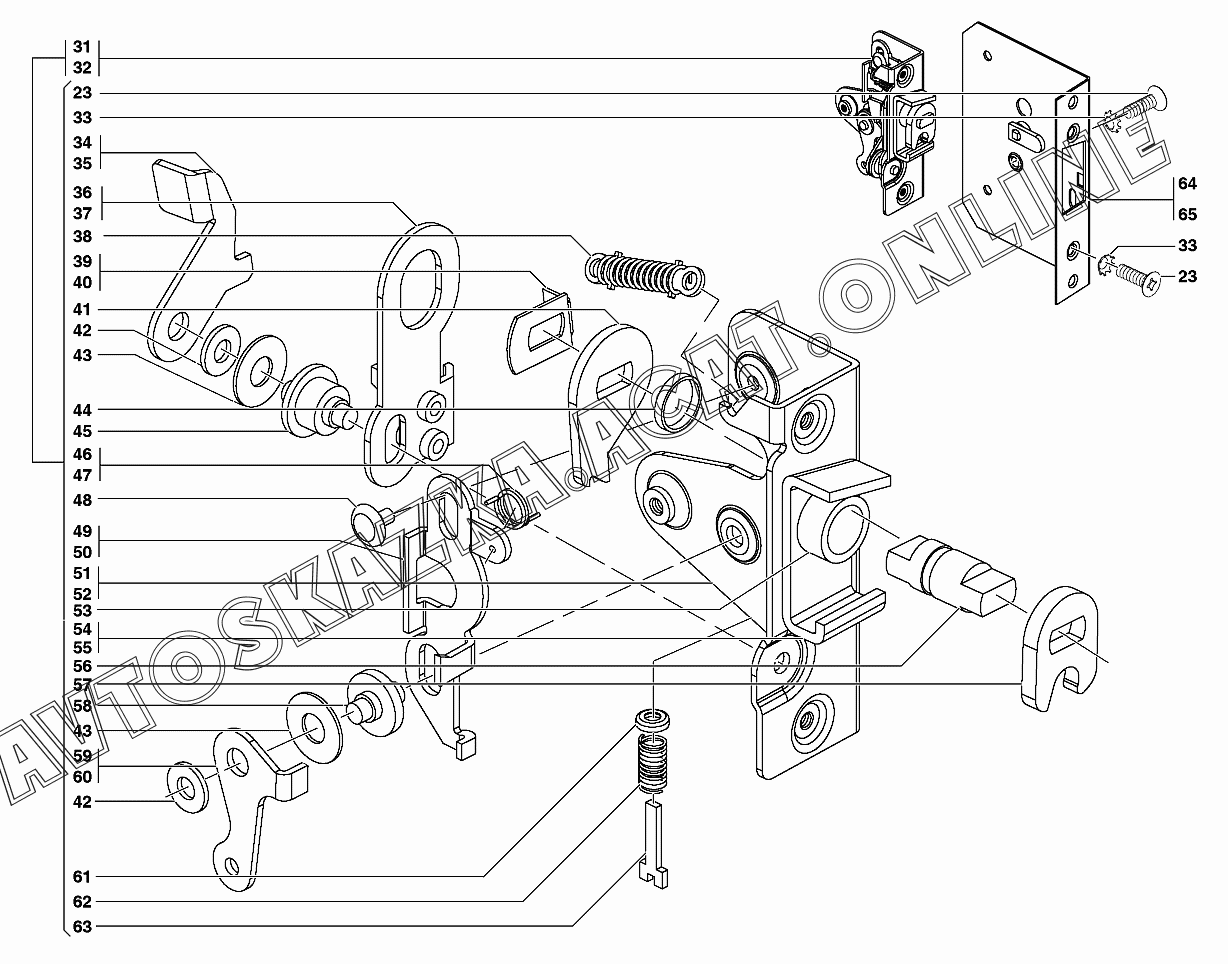 31
32
23
33
34
35
36
37
38
39
40
41
42
43
44
45
46
47
48
49
50
51
52
53
54
55
56
57
58
43
59
60
42
61
62
63
64
65
33
23
AVTOSKAZKA.ACAT.ONLINE