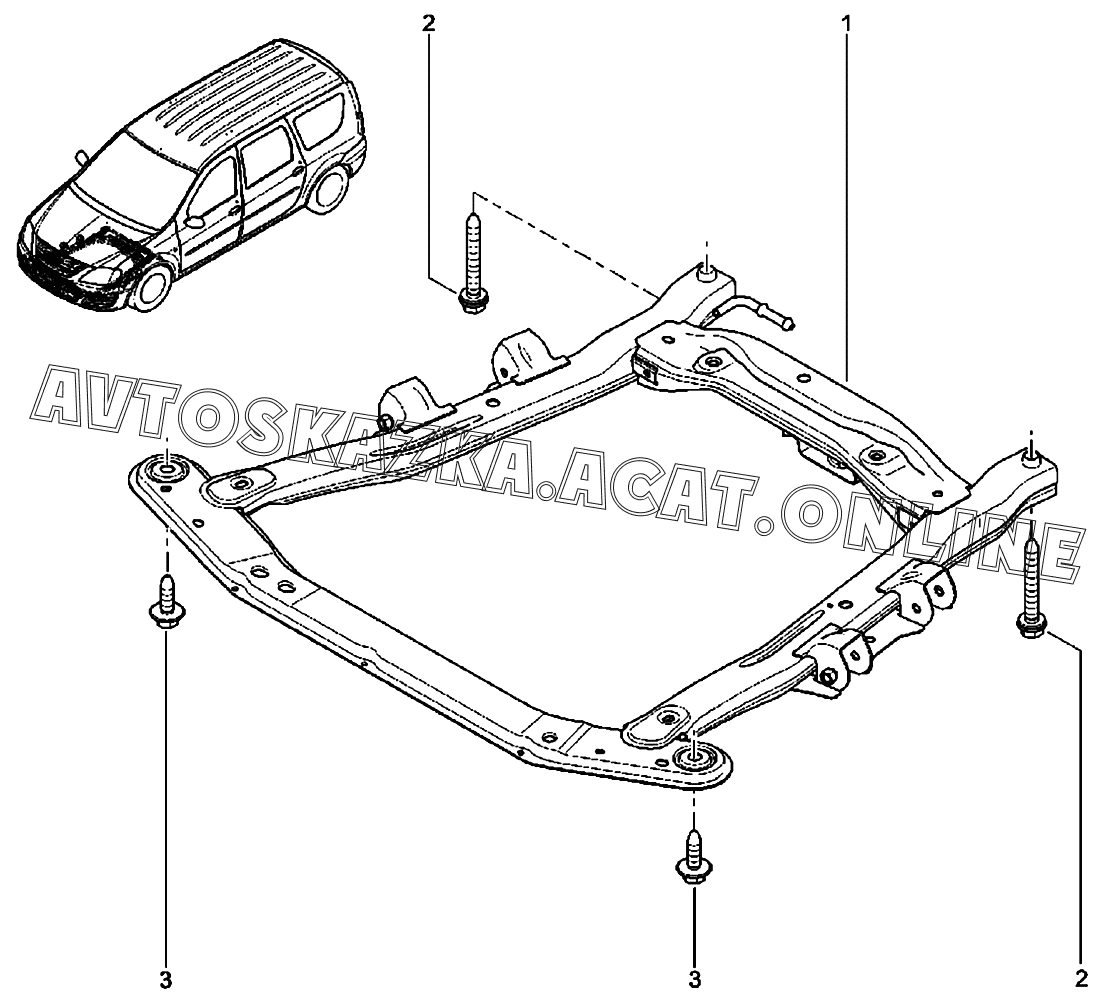 2
1
AVTOSKAZKA.ACAT.ONLINE
3
3
2