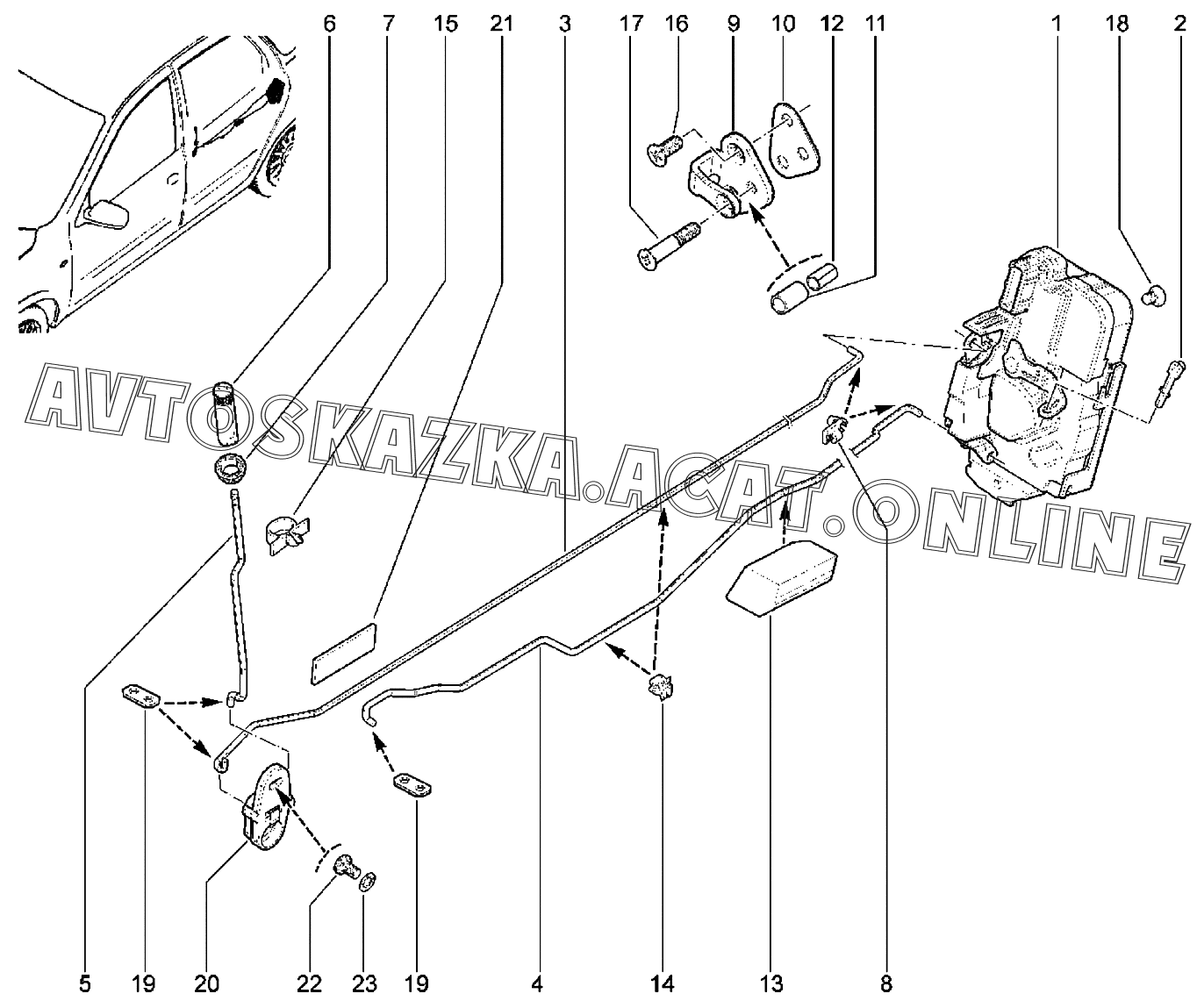 6 7 15 21 3 17 16 9 10 12 11 1 18 2

AVTOSKAZKA.ACAT.ONLINE

5 19 20 22 23 19 4 14 13 8