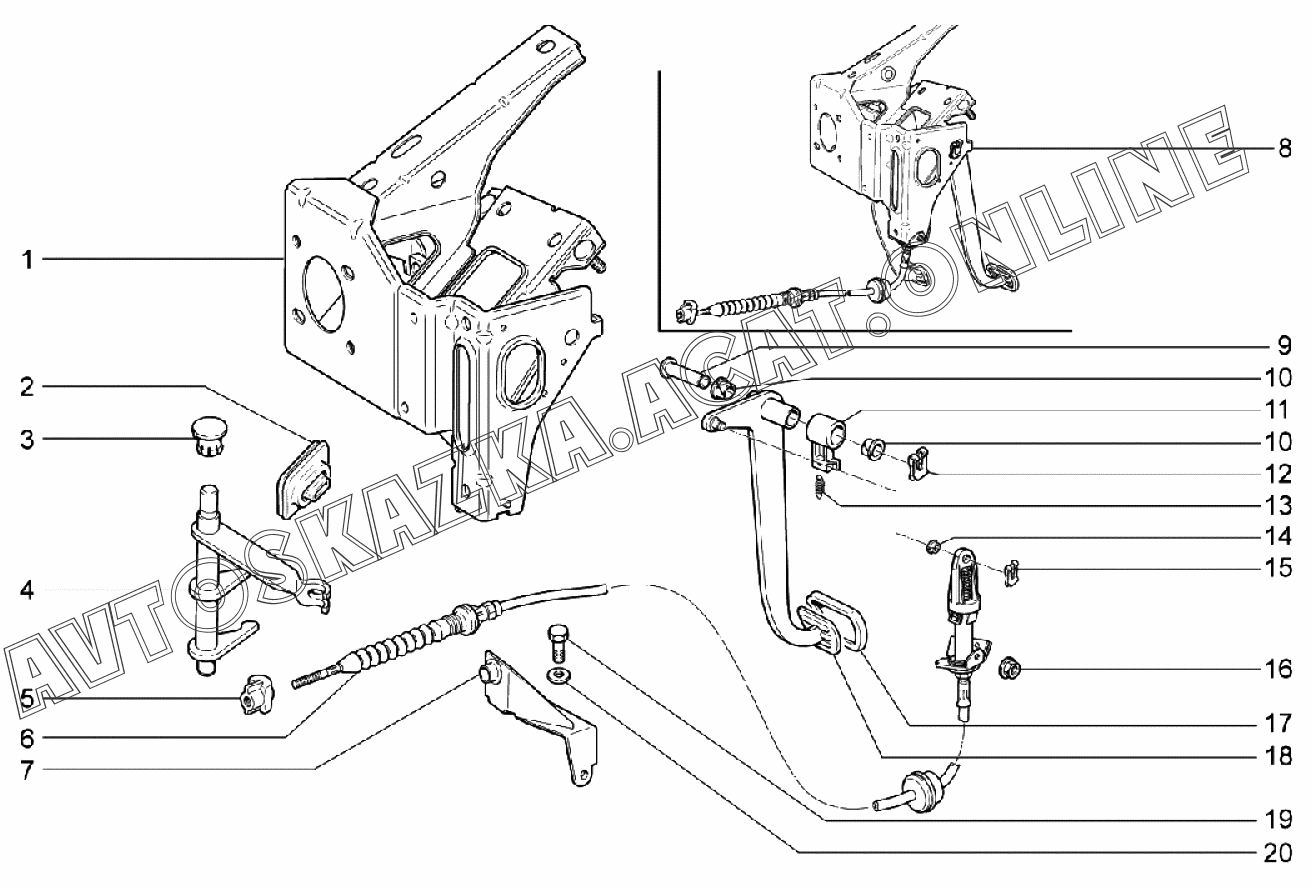 1
2
3
4
5
6
7
8
9
10
11
10
12
13
14
15
16
17
18
19
20
AVTOSKAZKA.ACAT.ONLINE