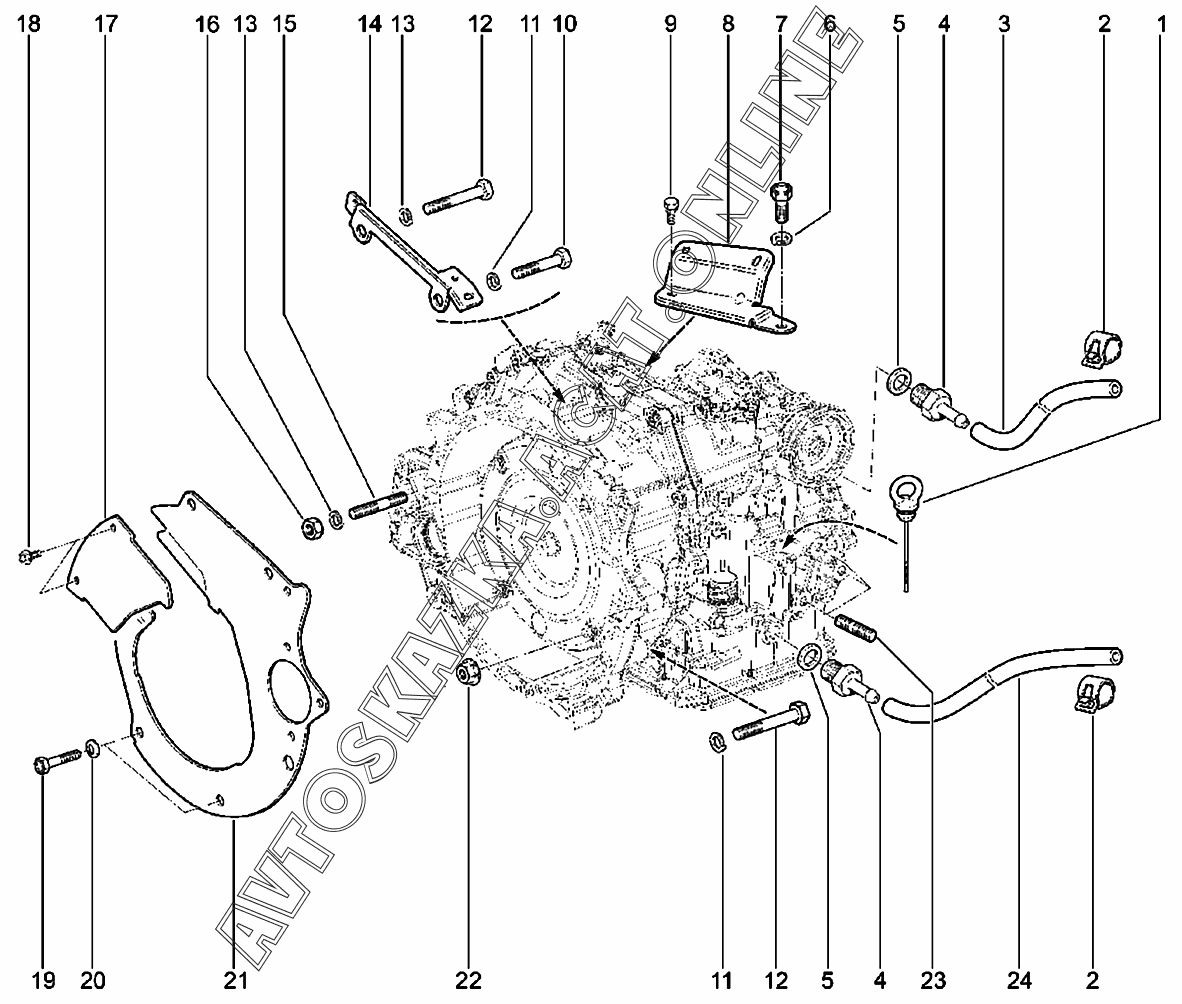 18 17 16 13 15 14 13 12 11 10 9 8 7 6 5 4 3 2 1

AVTOSKAZKA.ACAT.ONLINE

19 20 21 22 11 12 5 4 23 24 2