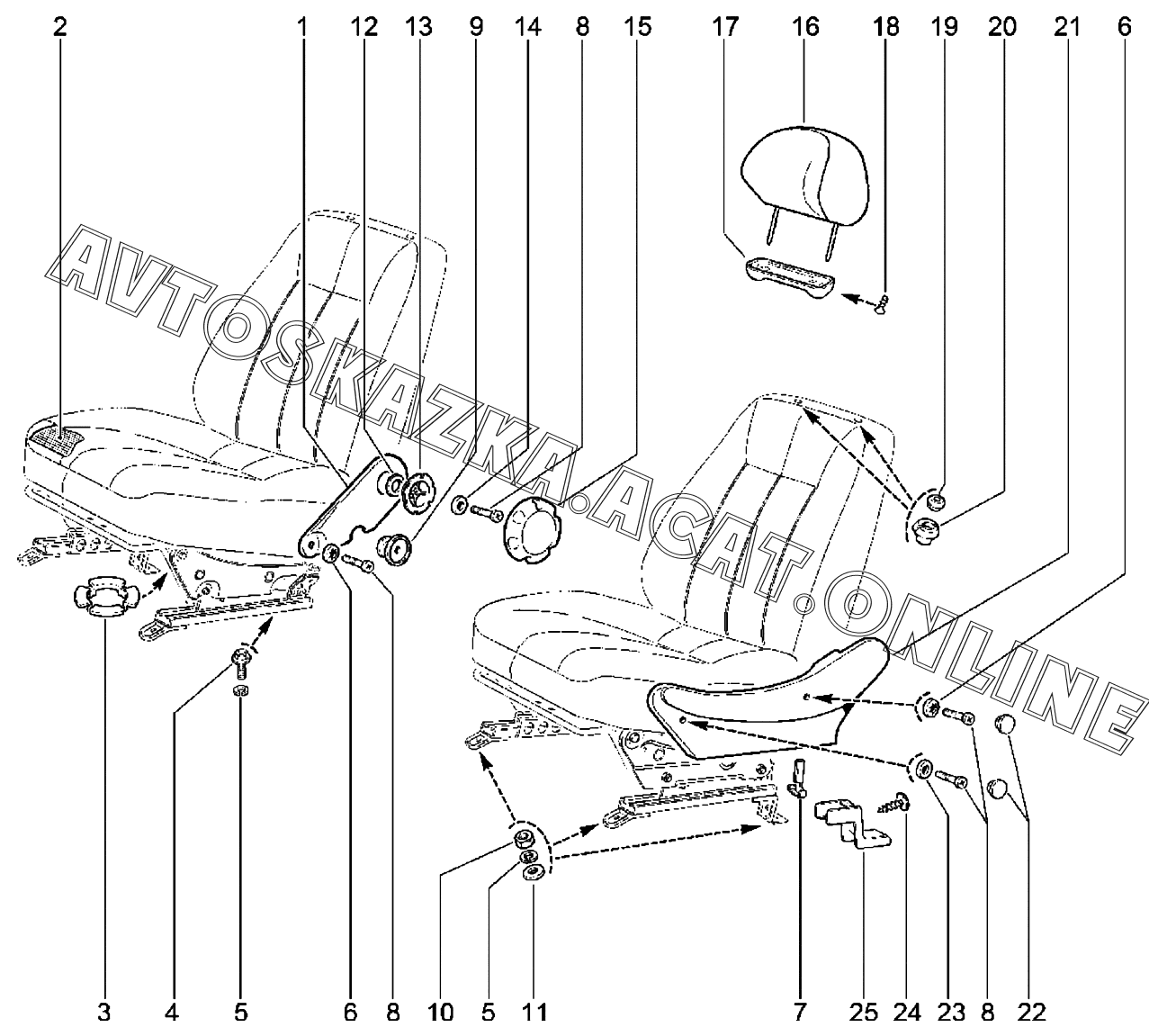 2 1 12 13 9 14 8 15 17 16 18 19 20 21 6

AVTOSKAZKA.ACAT.ONLINE

3 4 5 6 8 10 5 11 7 25 24 23 8 22