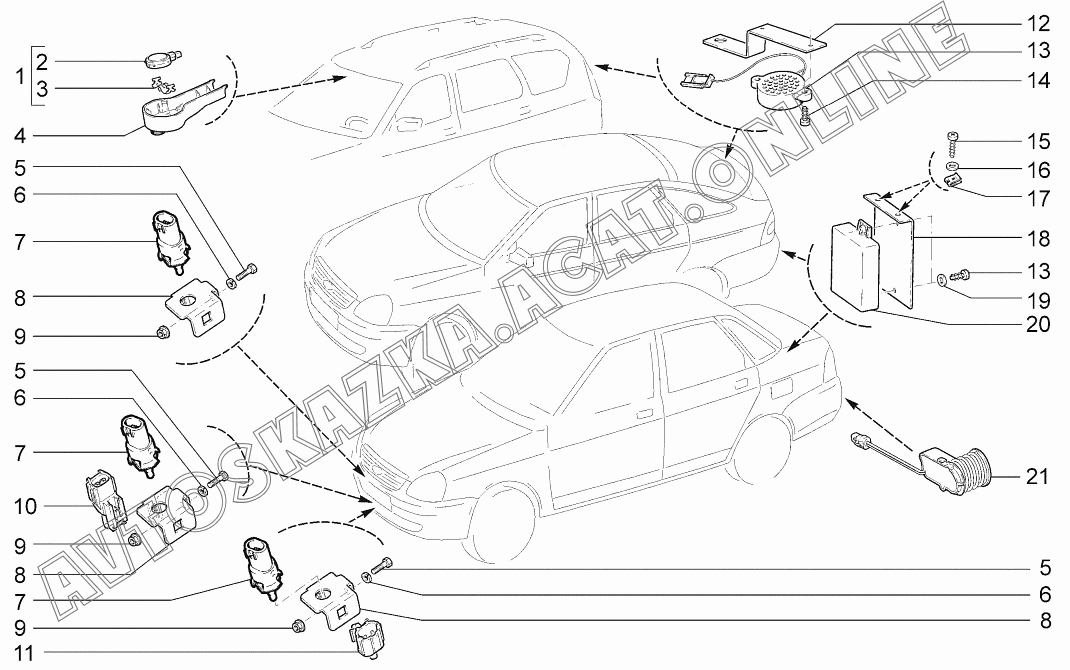 1
2
3
4
5
6
7
8
9
5
6
7
10
9
8
7
9
11
12
13
14
15
16
17
18
13
19
20
21
5
6
8
AVTOSKAZKA.ACAT.ONLINE