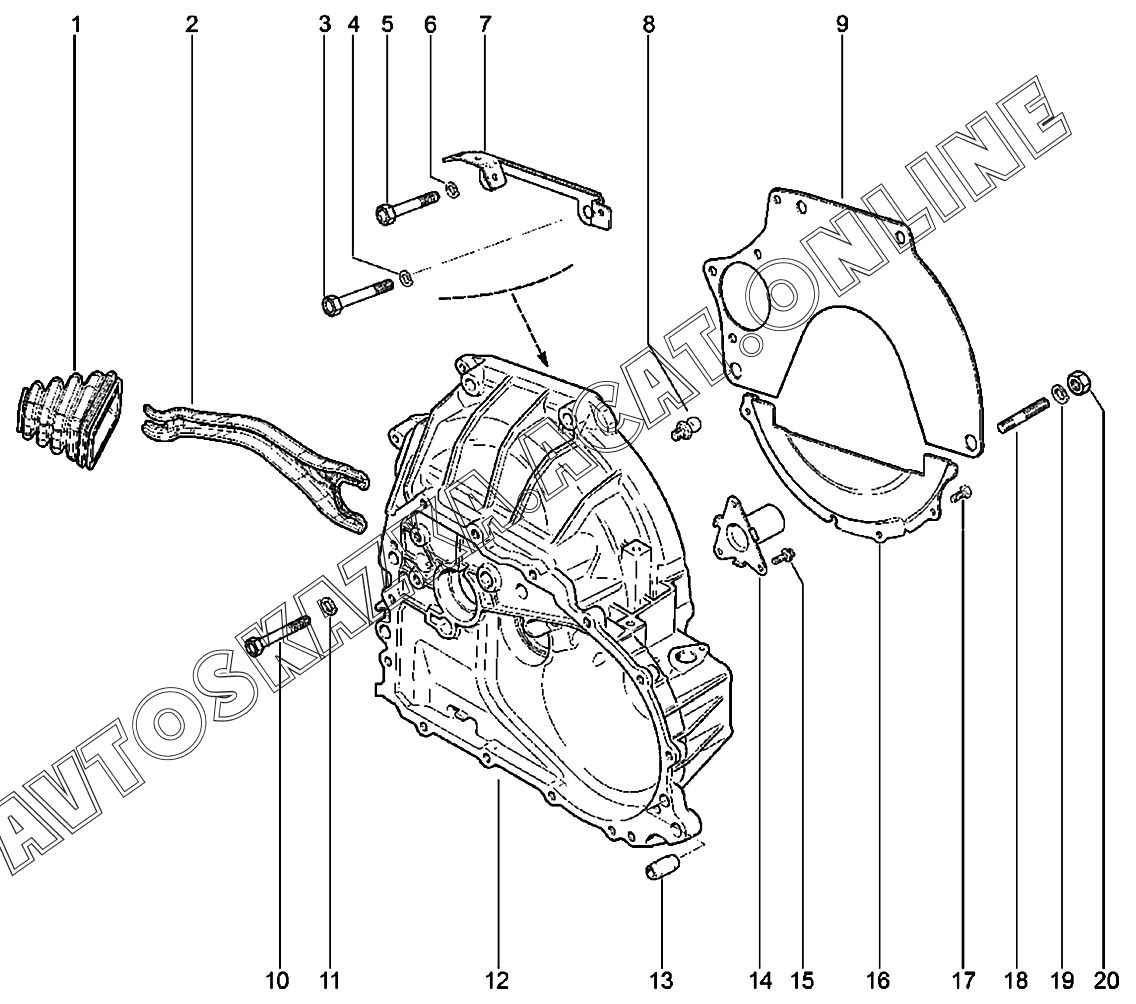 1 2 3 4 5 6 7 8 9

AVTOSKAZKA.CAT.ONLINE

10 11 12 13 14 15 16 17 18 19 20