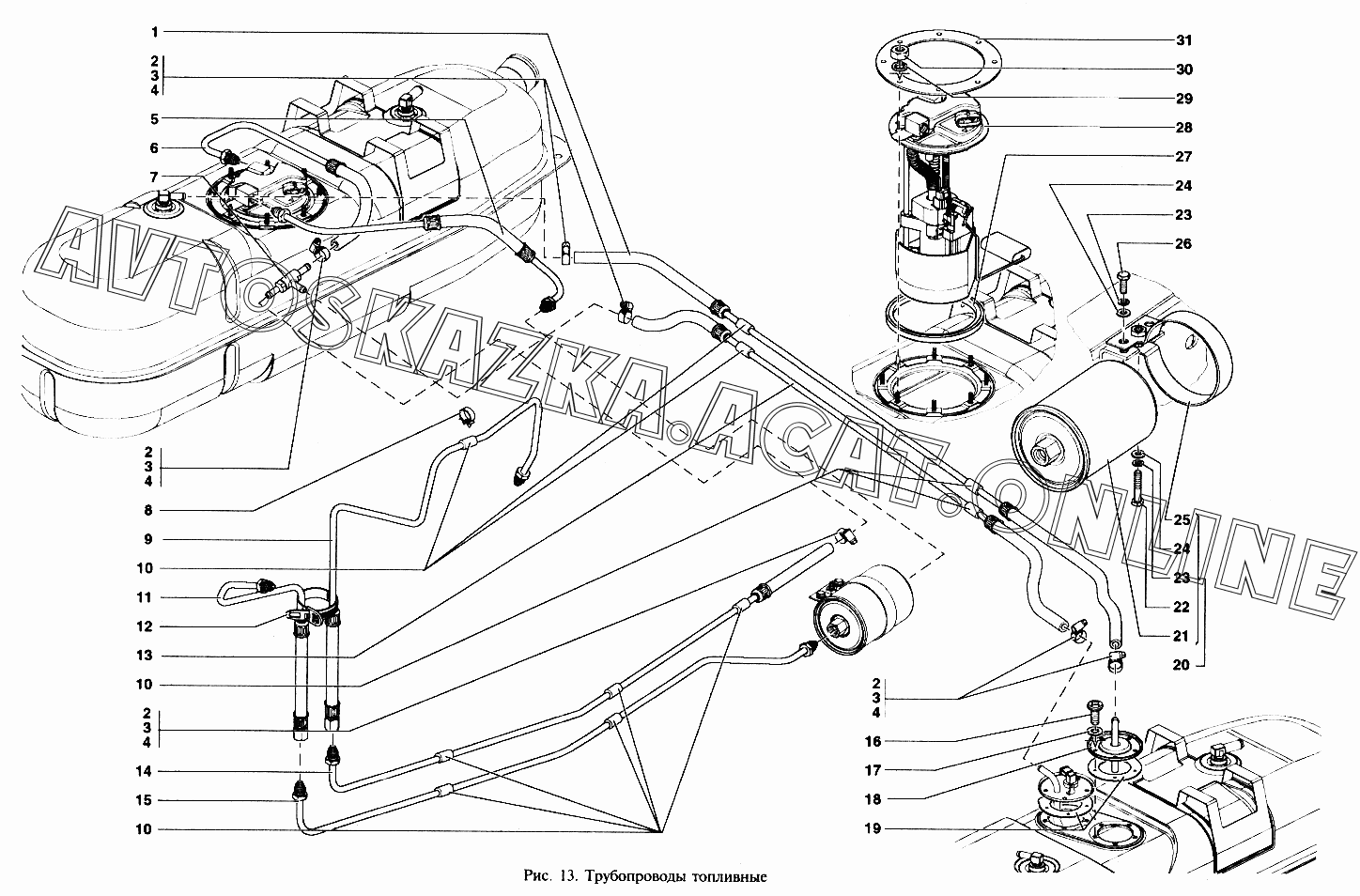 1
2
3
4
5
6
7
2
3
4
8
9
10
11
12
13
10
2
3
4
14
15
10
31
30
29
28
27
24
23
26
25
24
23
22
21
20
2
3
4
16
17
18
19
AVTOSKAZKA.ACAT.ONLINE
Рис. 13. Трубопроводы топливные