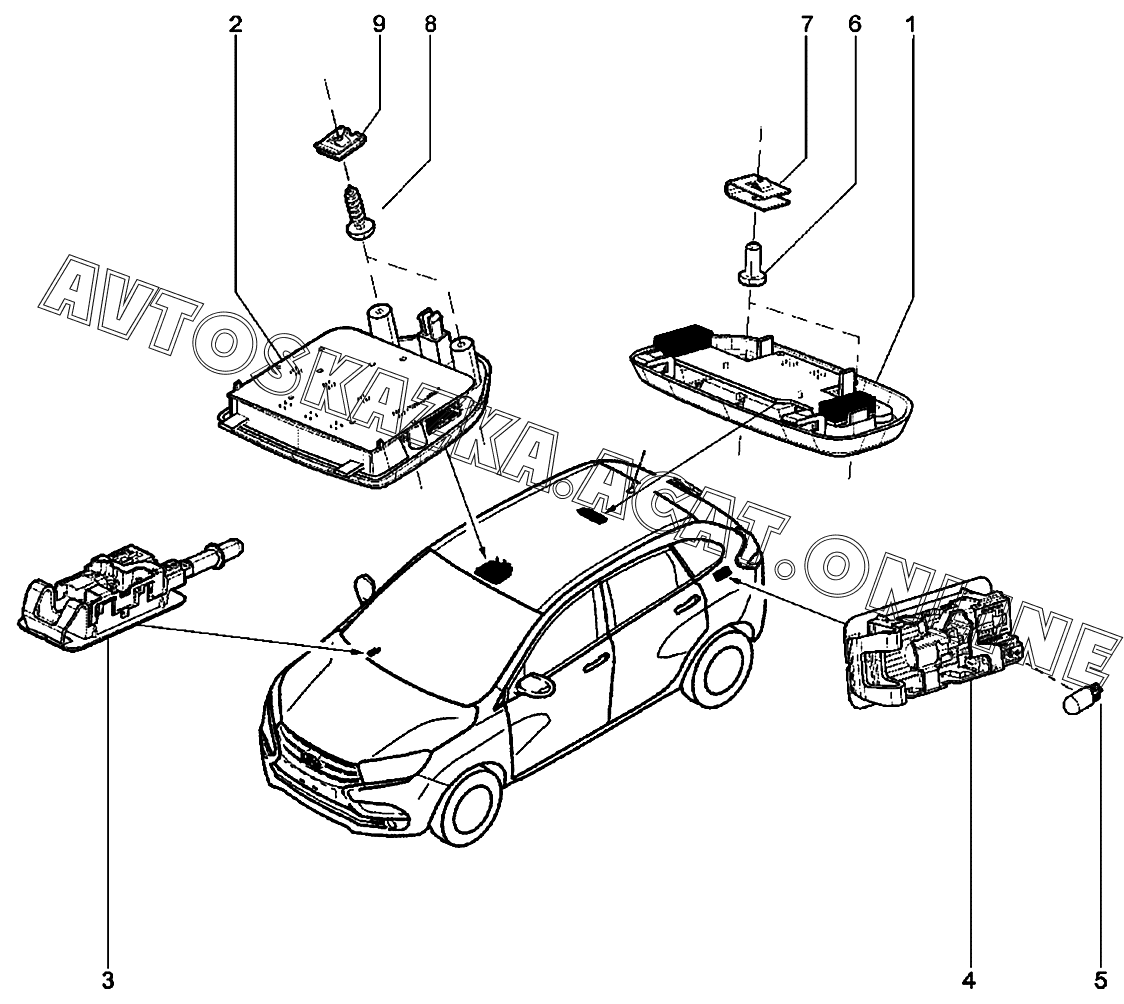 2
9
8
7
6
1
AVTOSKAZKA.ACAT.ONLINE
3
4
5