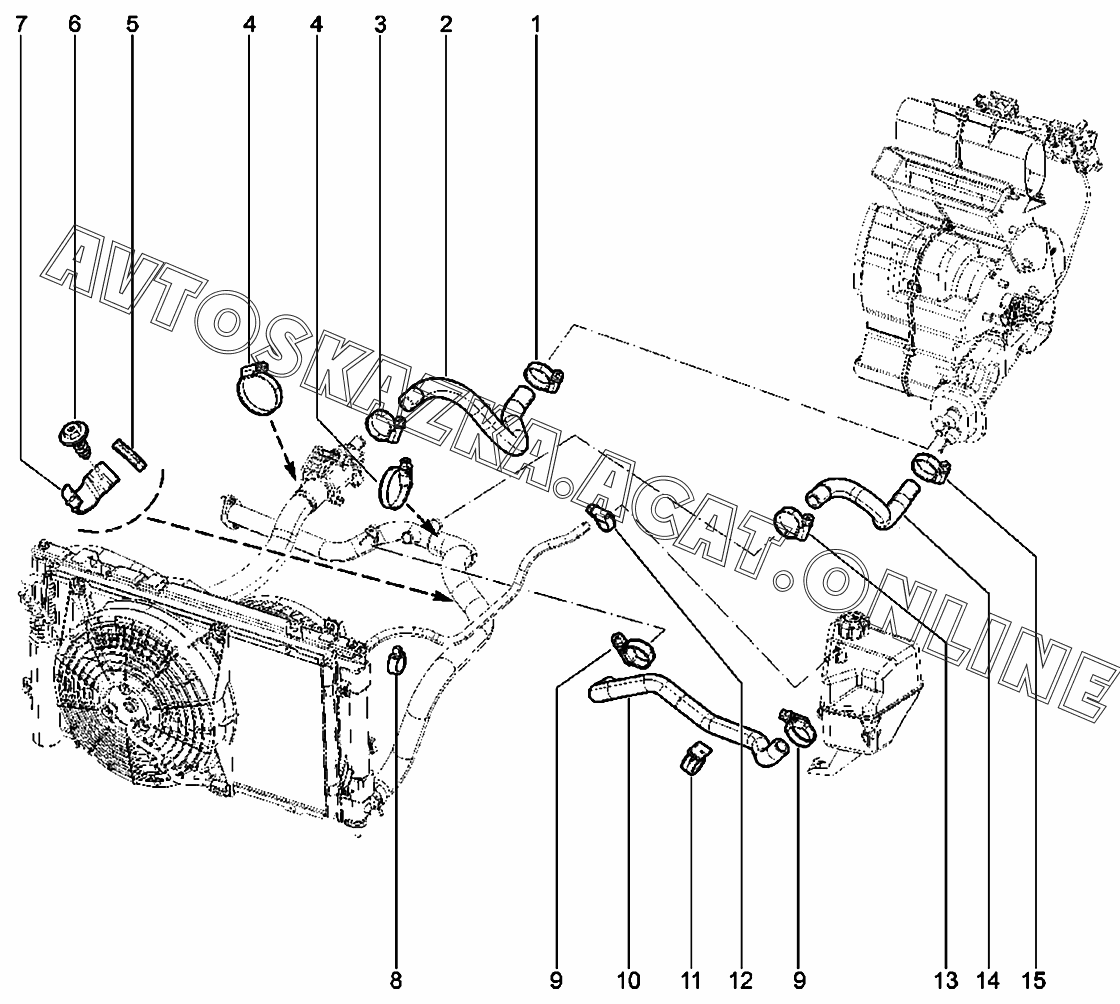 7 6 5 4 4 3 2 1

AVTOSKAZKA.ACAT.ONLINE

8 9 10 11 12 9 13 14 15