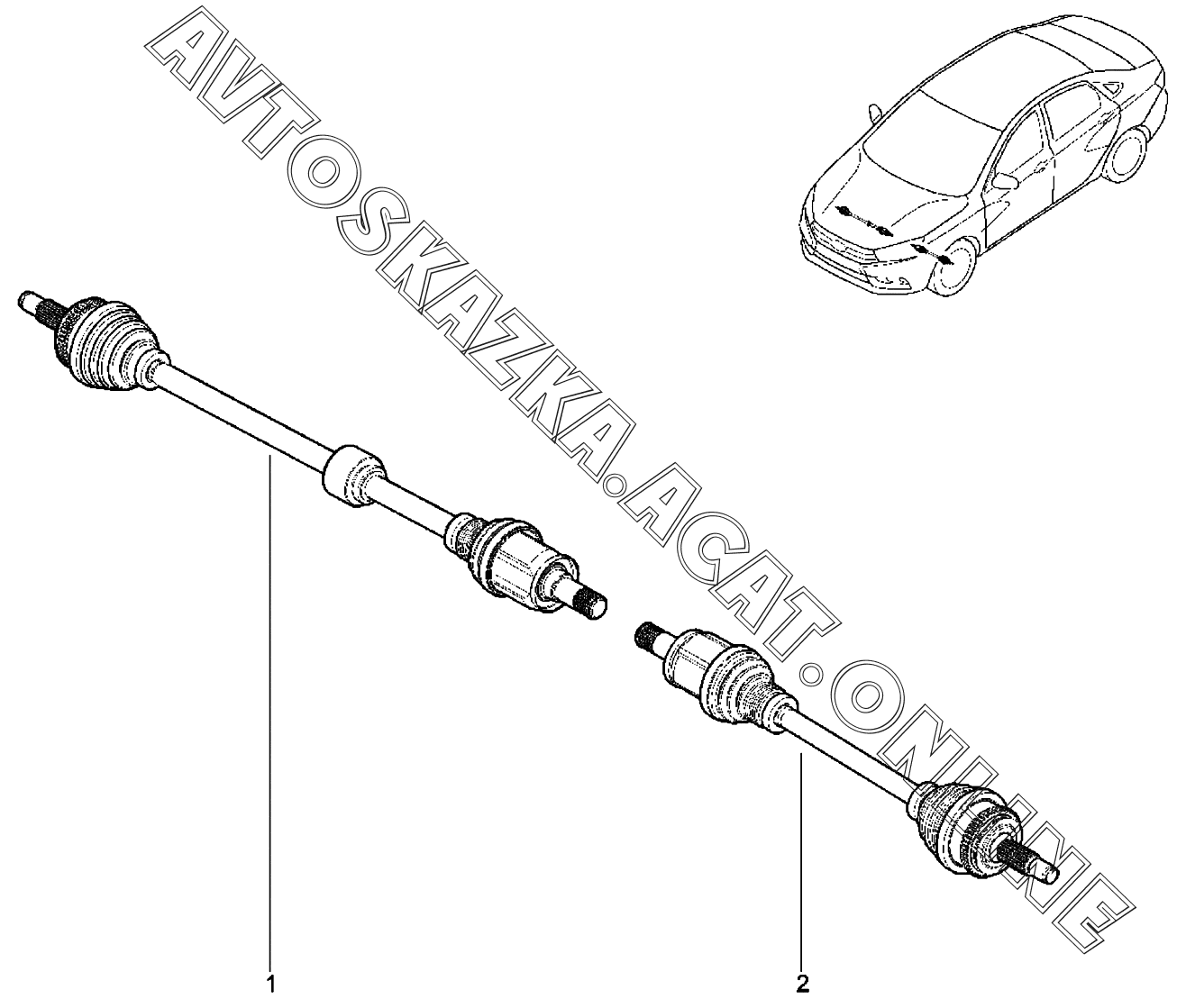 AVTOSKAZKA.ACAT.ONLINE

1

2