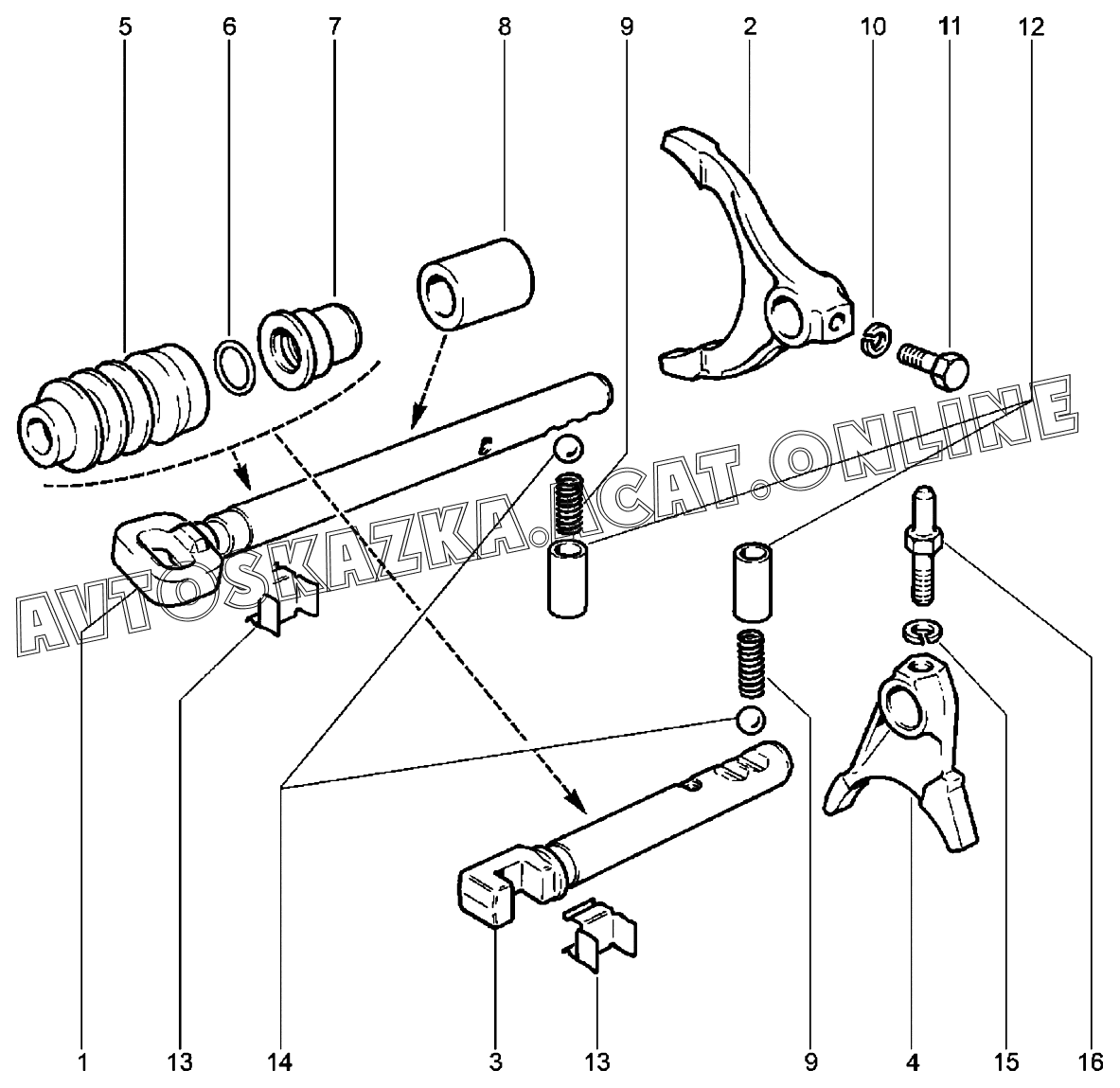 5 6 7 8 9 2 10 11 12

AVTOSKAZKA.ACAT.ONLINE

1 13 14 3 13 9 4 15 16