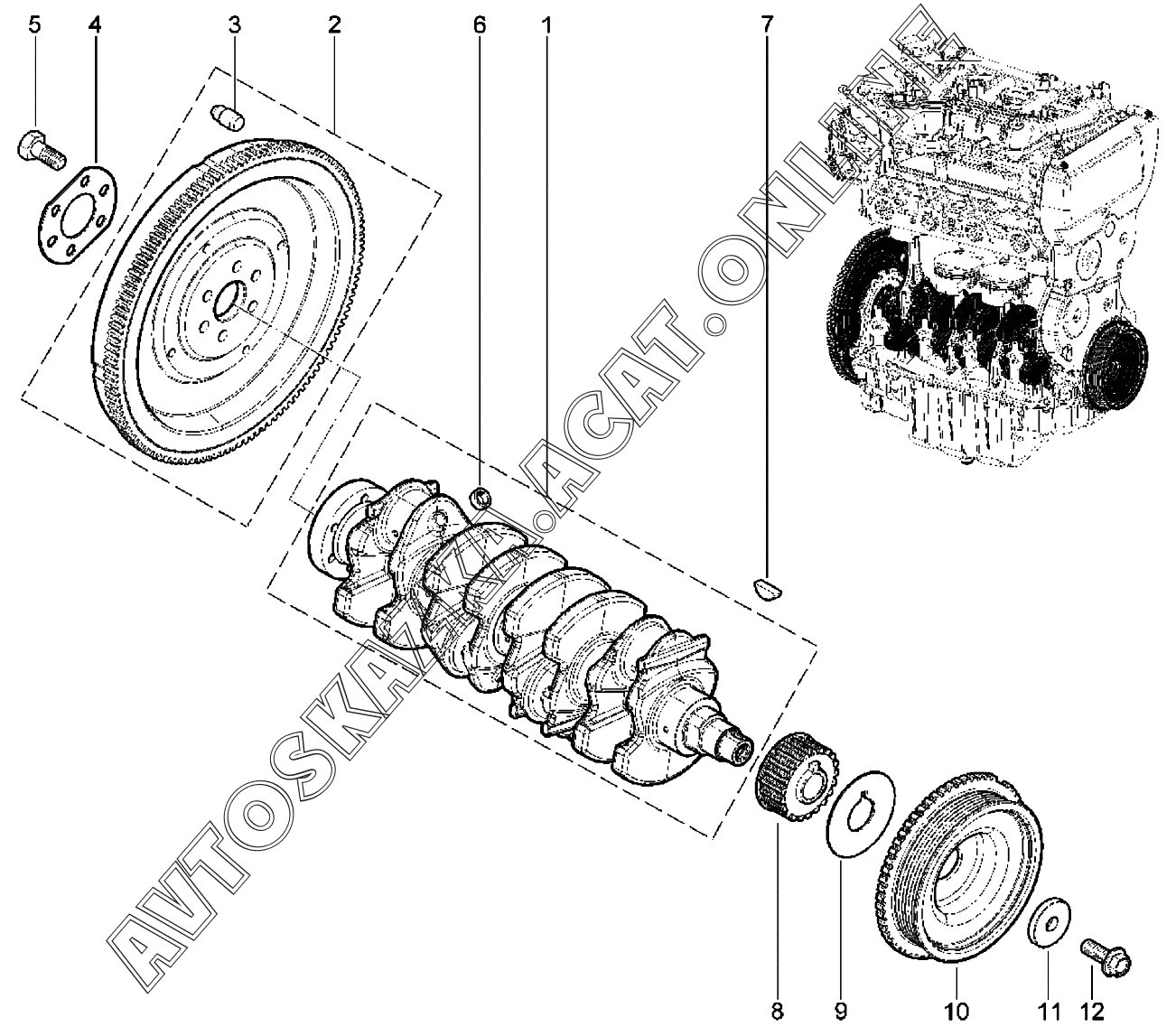 5
4
3
2
6
1
7

AVTOSKAZKI.ACAT.ONLINE

8
9
10
11
12