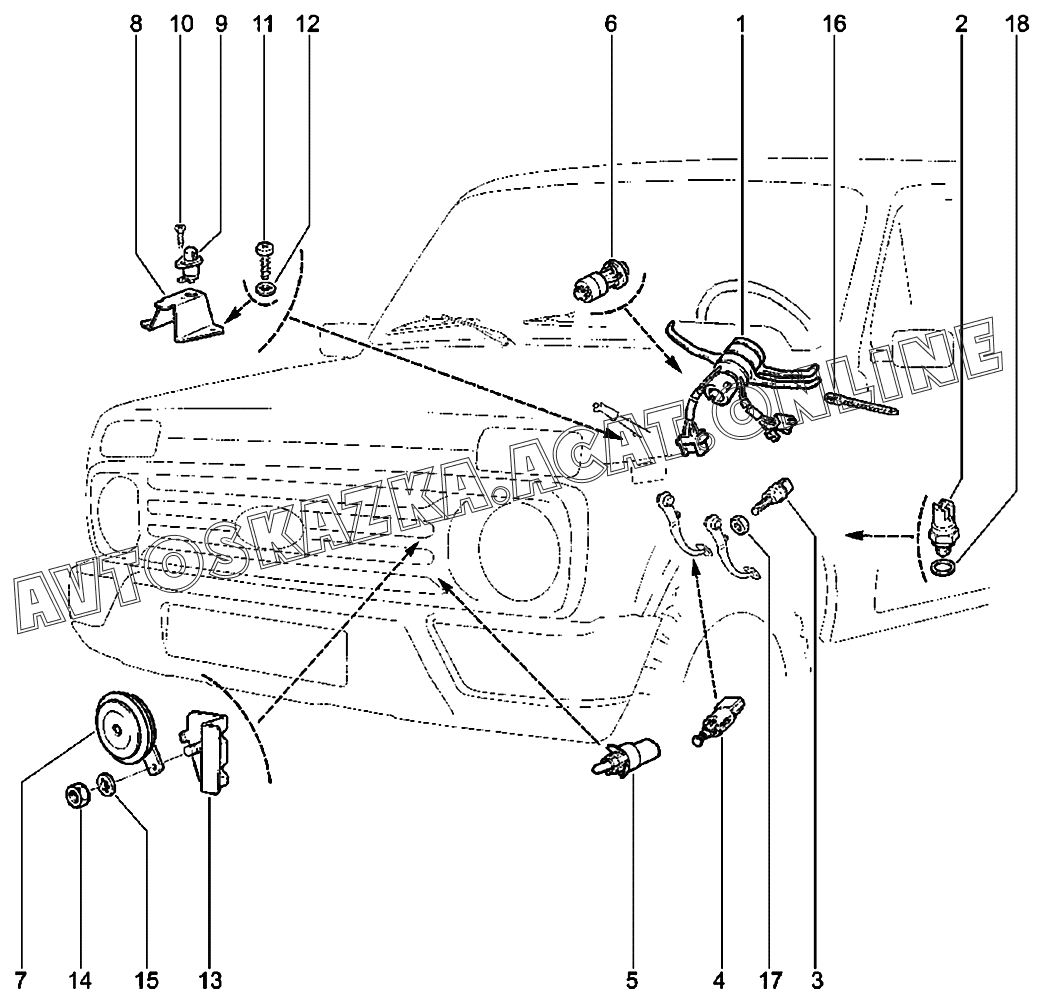 8 10 9 11 12 6 1 16 2 18

AVTOSKAZKA.ACAT.ONLINE

7 14 15 13 5 4 17 3