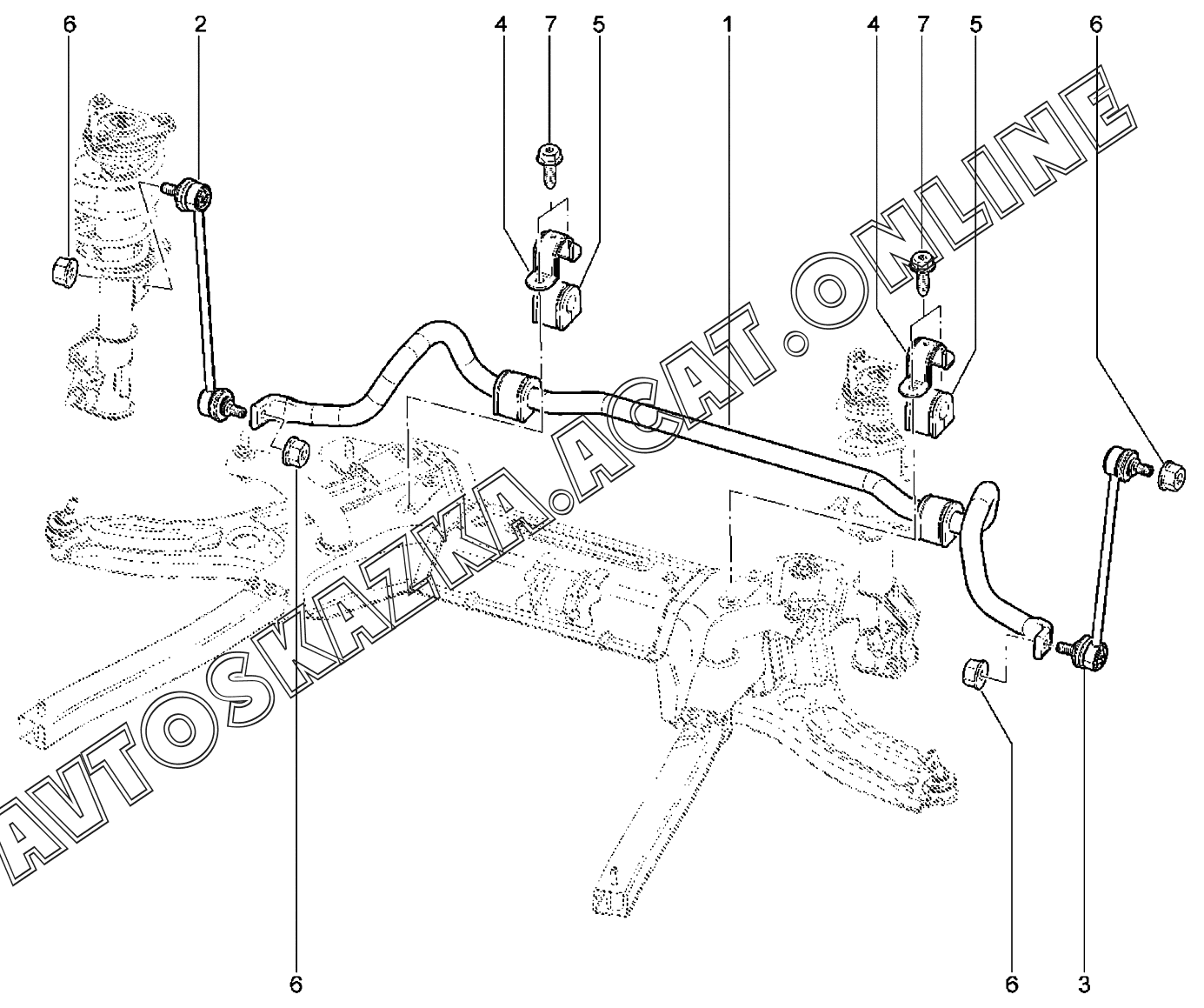 6
2
4
7
5
1
4
7
5
6

AVTOSKAZKA.ACAT.ONLINE

6
6
3