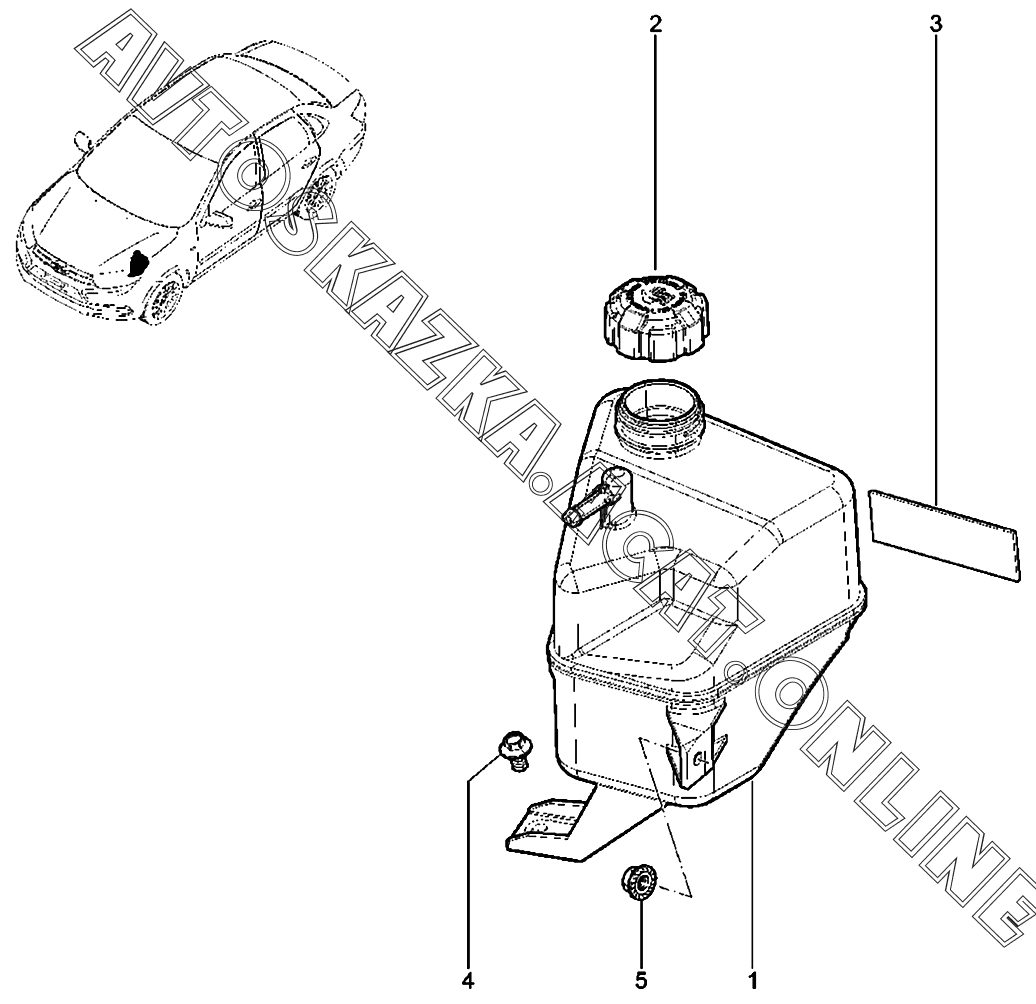 AVTOSKAZKA.COM.ONLINE

2

3

4

5

1