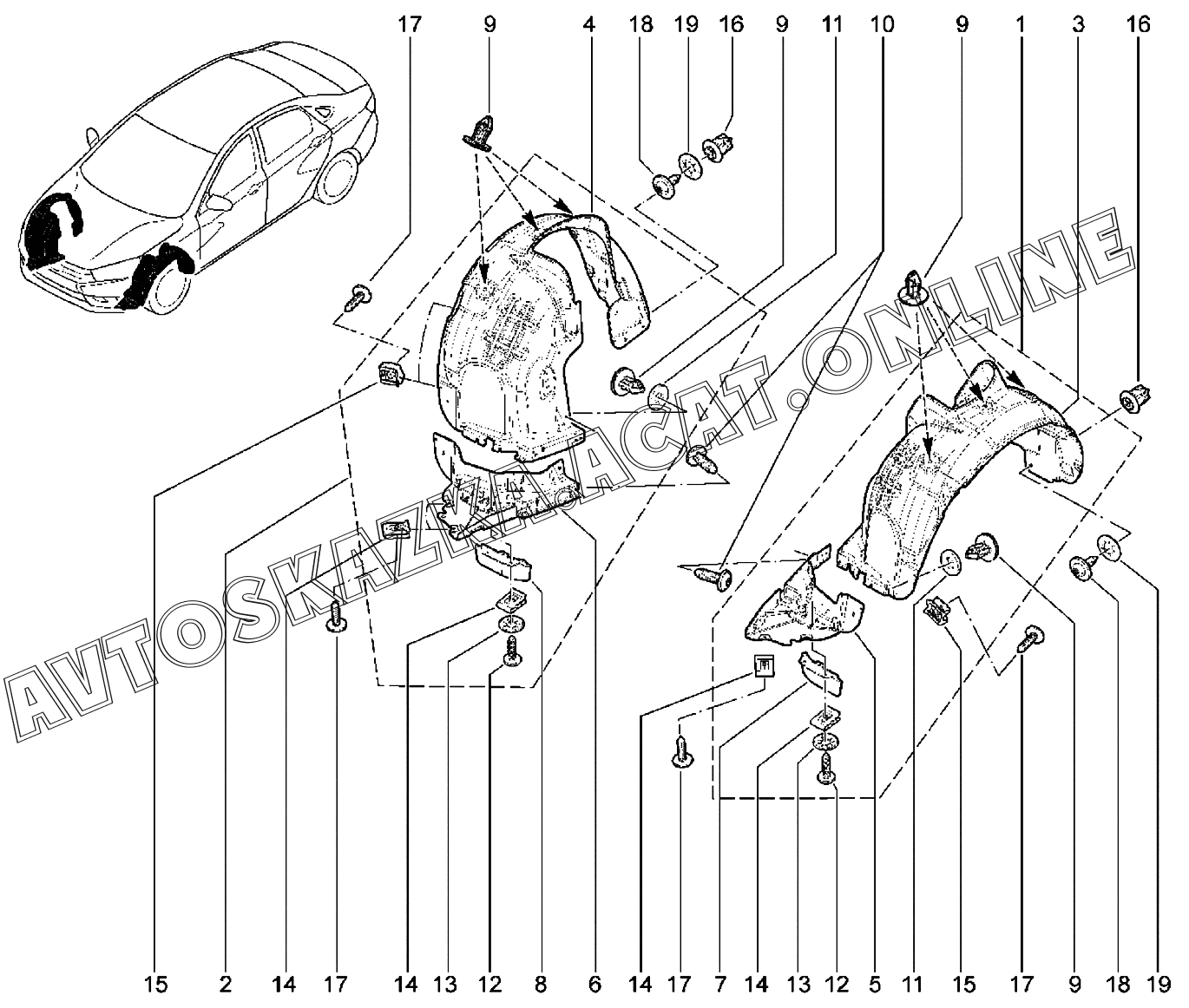 17 9 4 18 19 16 9 11 10 9 1 3 16

AVTOSKAZKACAT.ONLINE

15 2 14 17 14 13 12 8 6 14 17 7 14 13 12 5 11 15 17 9 18 19