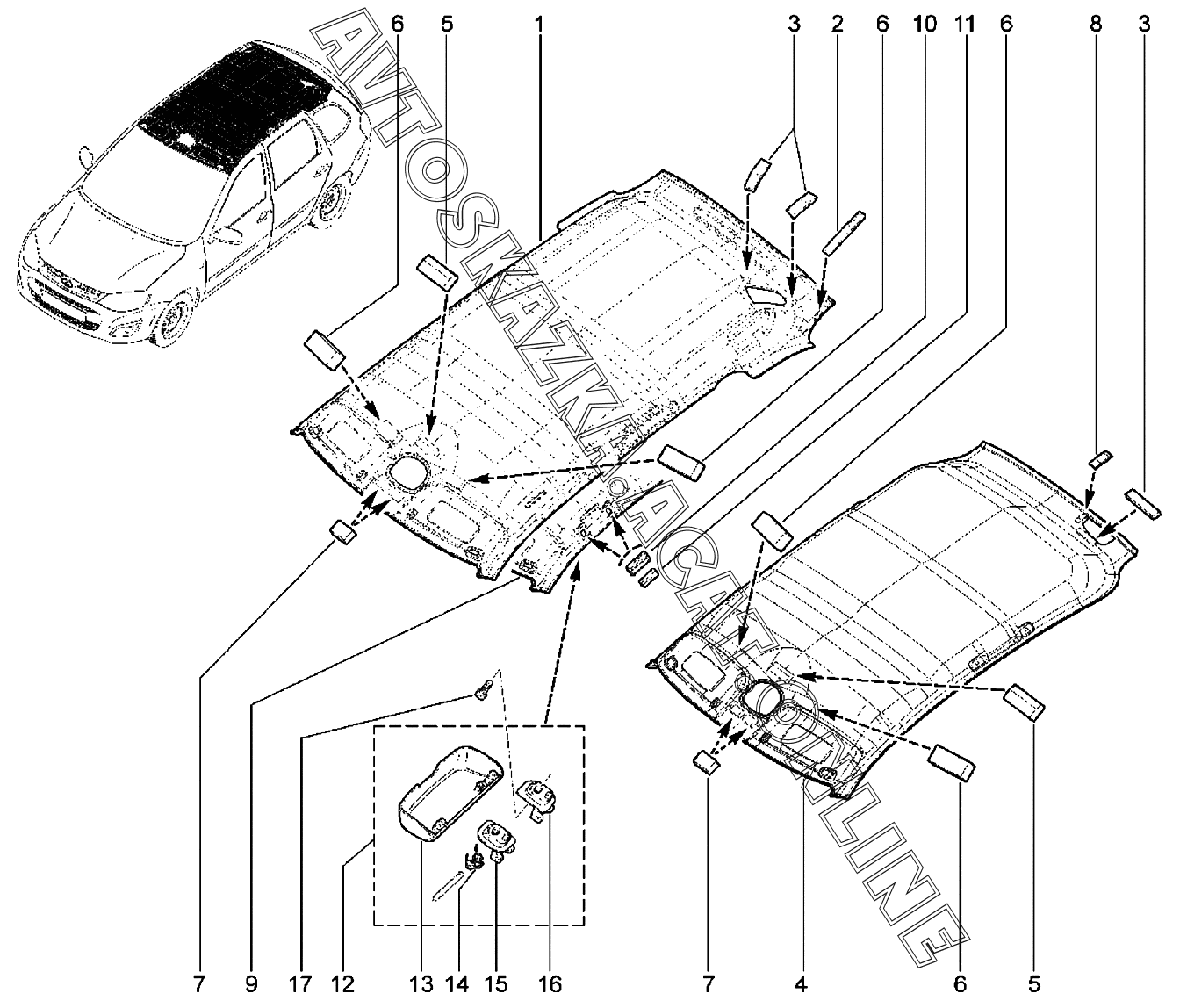 6 5 1 3 2 6 10 11 6 8 3

AVTOSKAZKA.ACAT.ONLINE

7 9 17 12 13 14 15 16 7 4 6 5