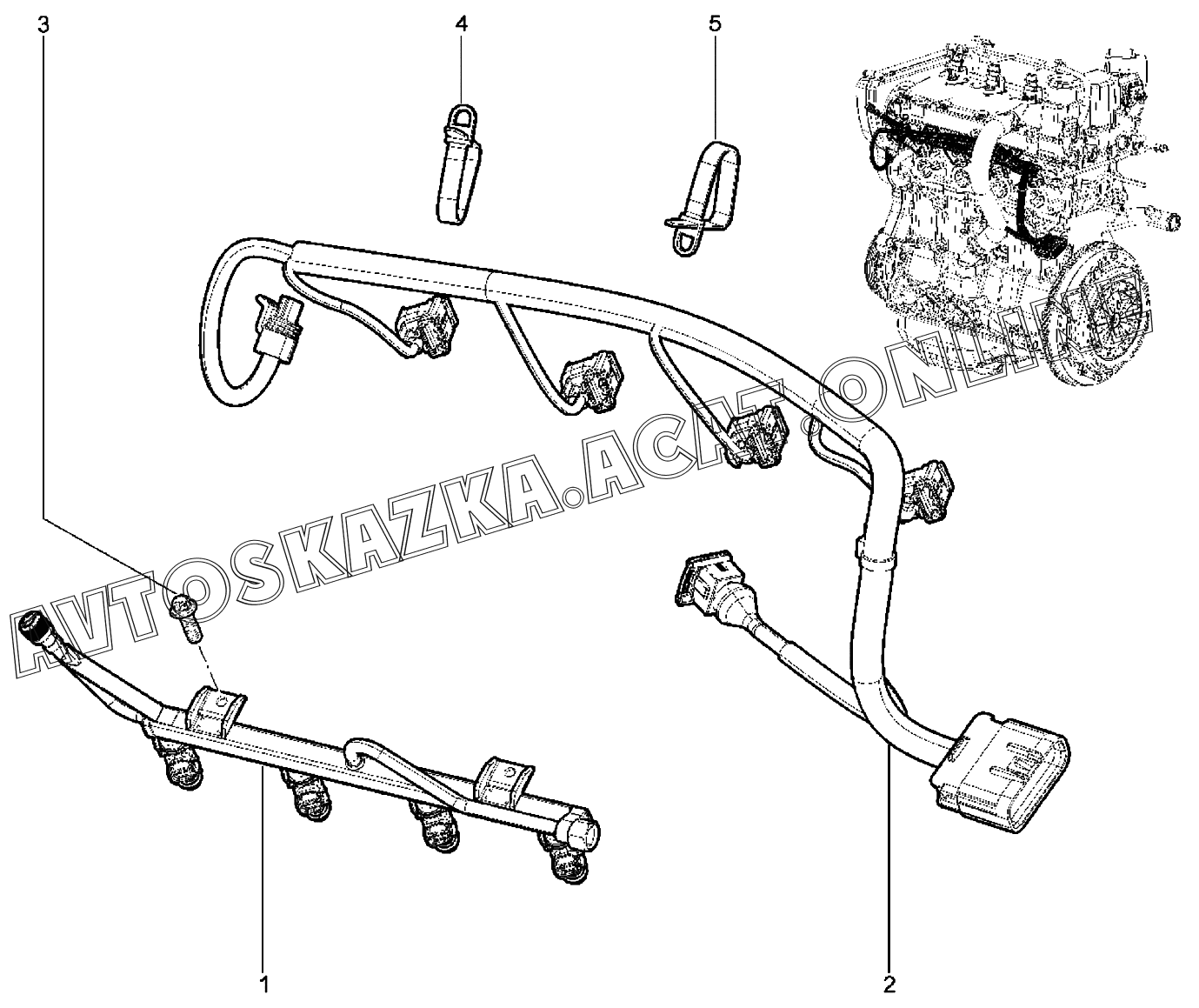 3
4
5
AVTOSKAZKA.ACAT.ONLINE
1
2