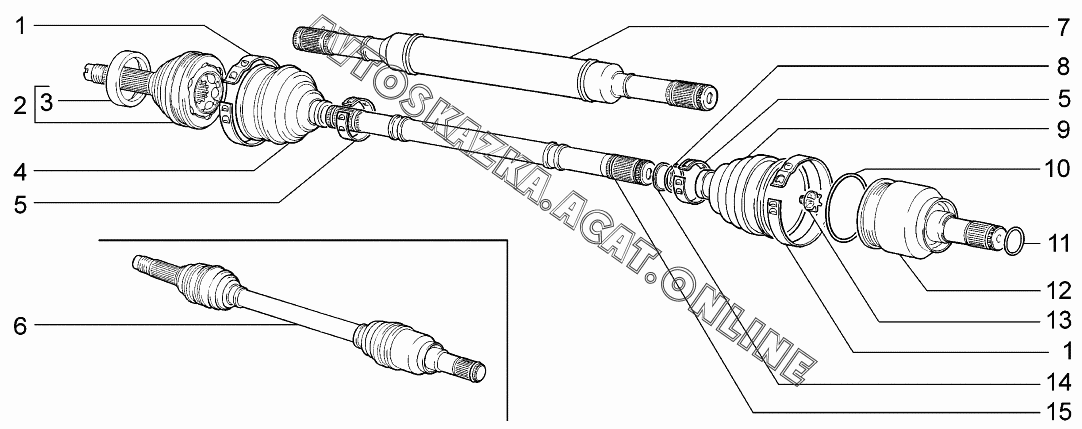 1
2
3
4
5
6
7
8
5
9
10
11
12
13
1
14
15
AVTOSKAZKA.ACAT.ONLINE