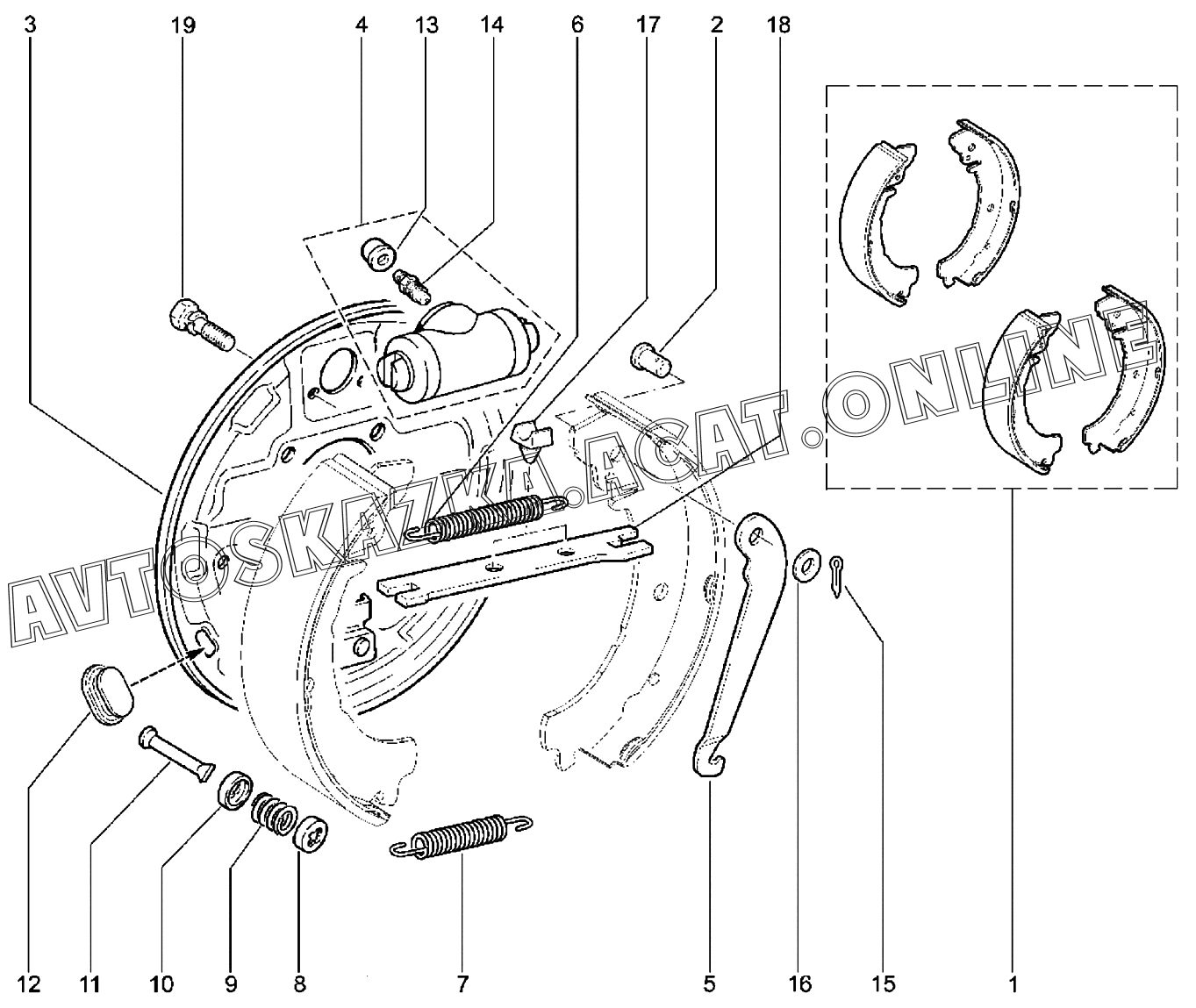 3 19 4 13 14 6 17 2 18

AVTOSKAZKA.ACAT.ONLINE

12 11 10 9 8 7 5 16 15 1