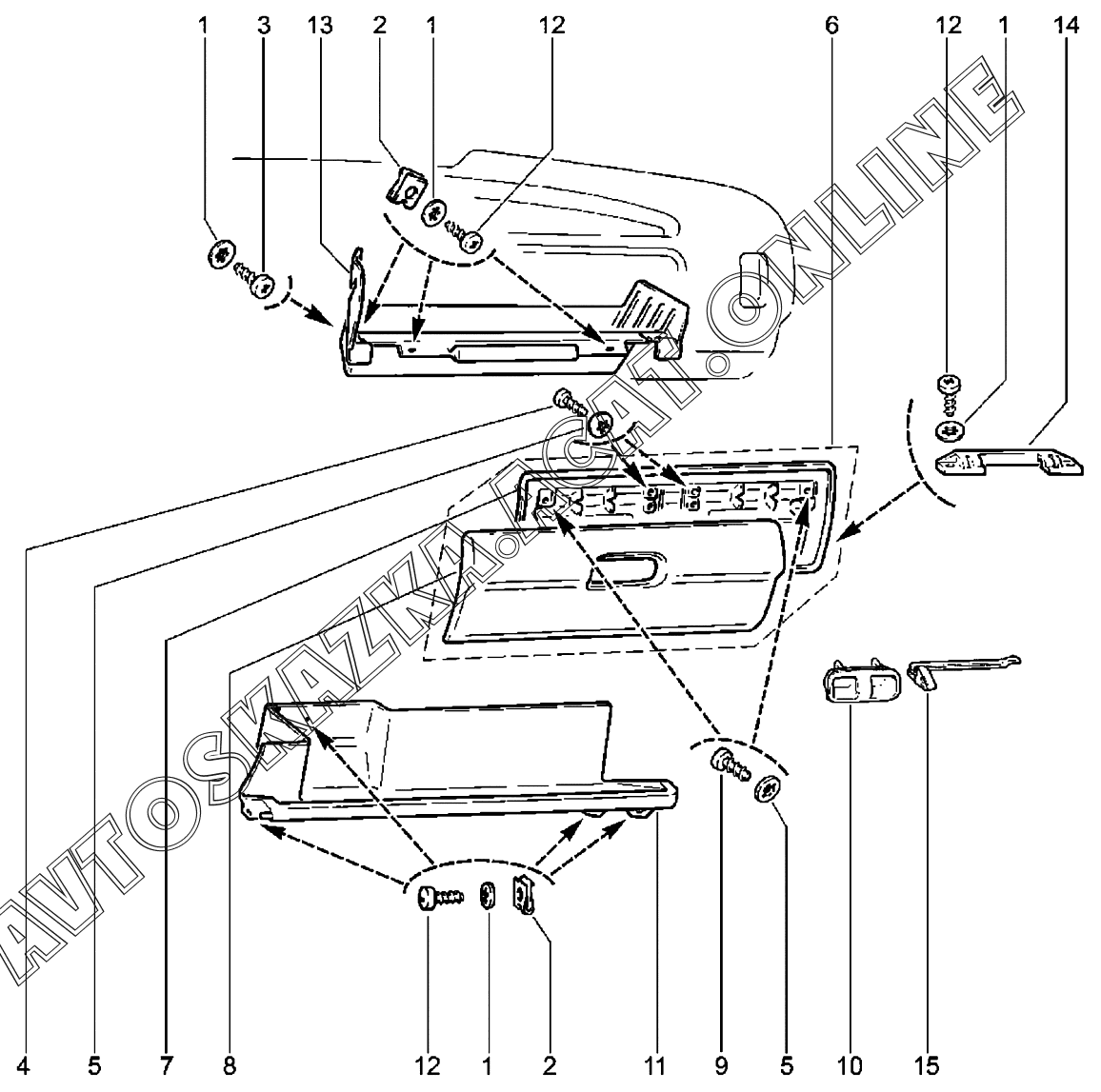 1 3 13 2 1 12 6 12 1 14

AVTOSKAZKA.CAT.ONLINE

4 5 7 8 12 1 2 11 9 5 10 15