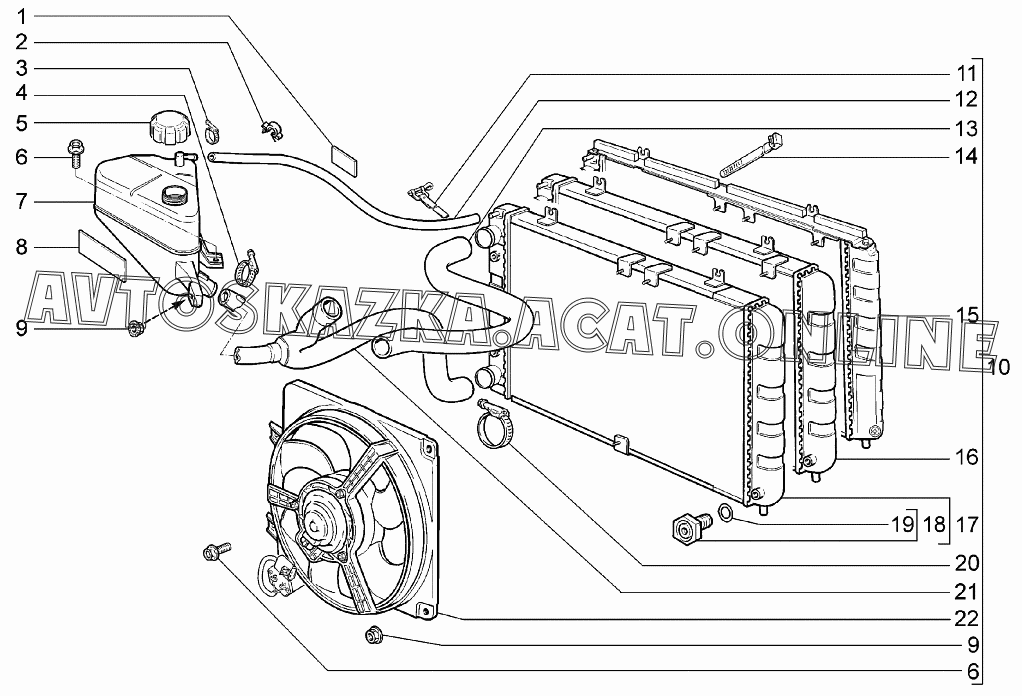 1
2
3
4
5
6
7
8
9
11
12
13
14
15
10
16
19
18
17
20
21
22
9
6
AVTOSKAZKA.ACAT.ONLINE