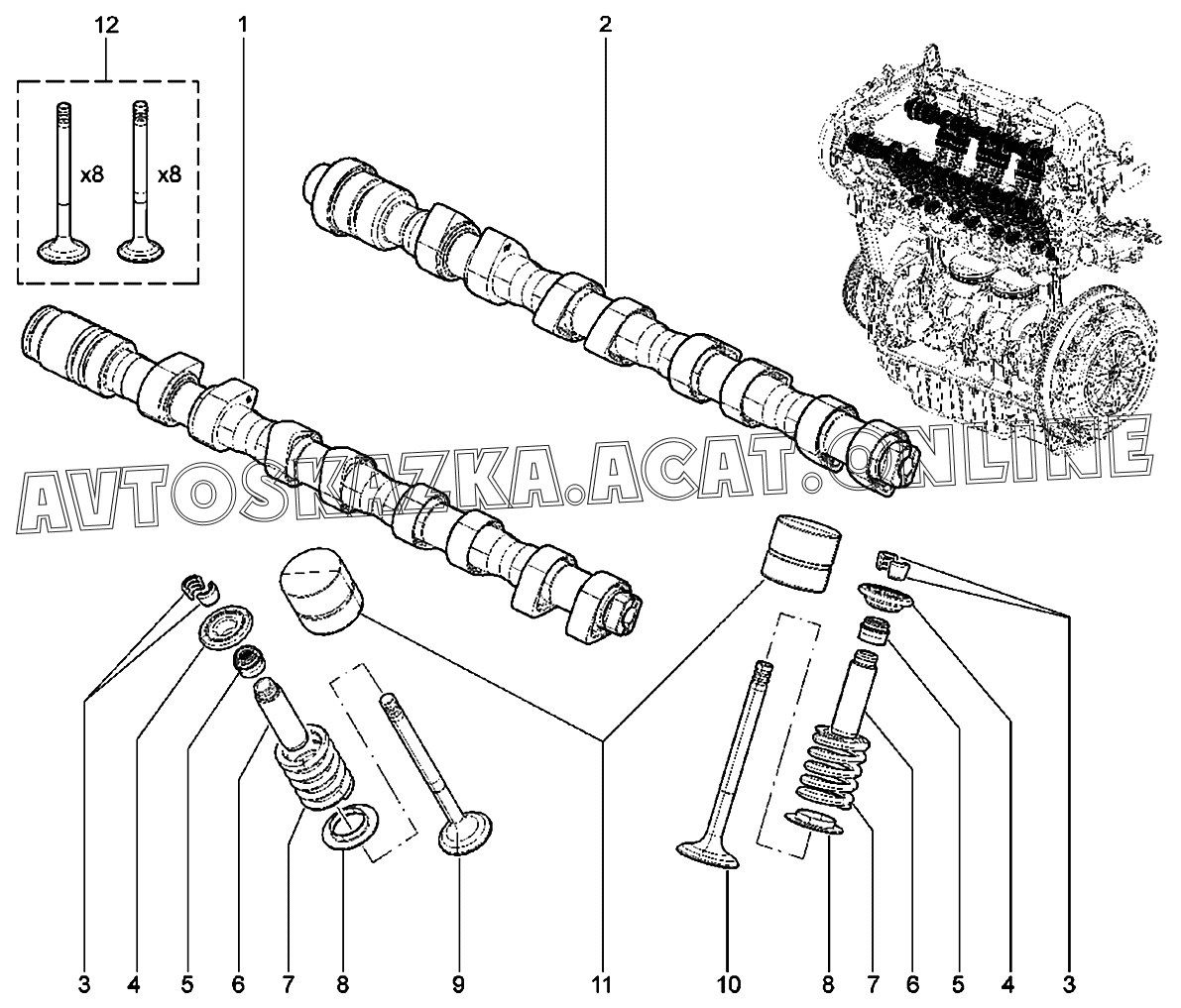 12
1
2
x8
x8
AVTOSKAZKA.ACAT.ONLINE
3
4
5
6
7
8
9
11
10
8
7
6
5
4
3